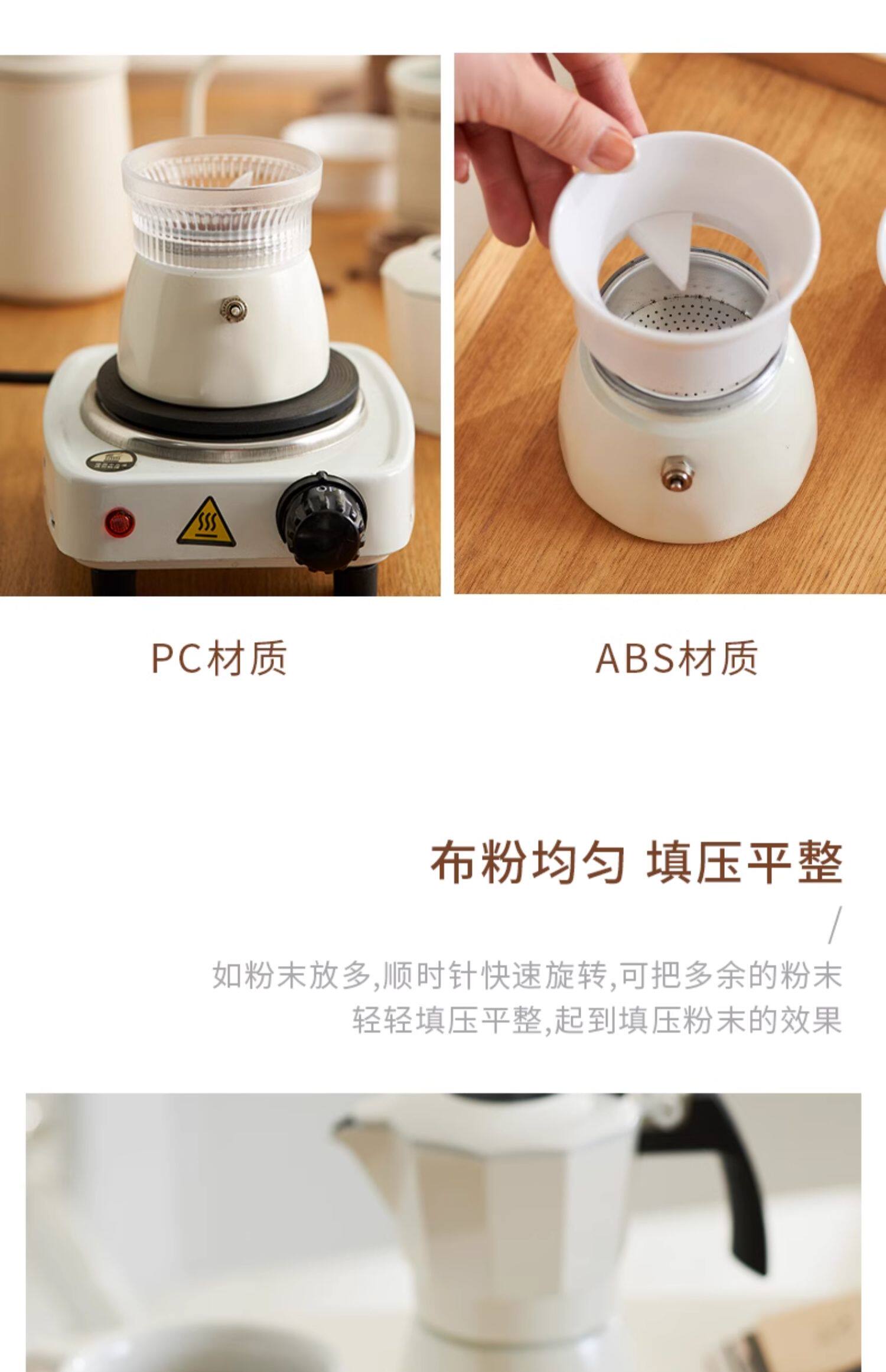 PC材质

ABS材质

布粉均匀 填压平整

/

如粉末放多,顺时针快速旋转,可把多余的粉末轻轻填压平整,起到填压粉末的效果