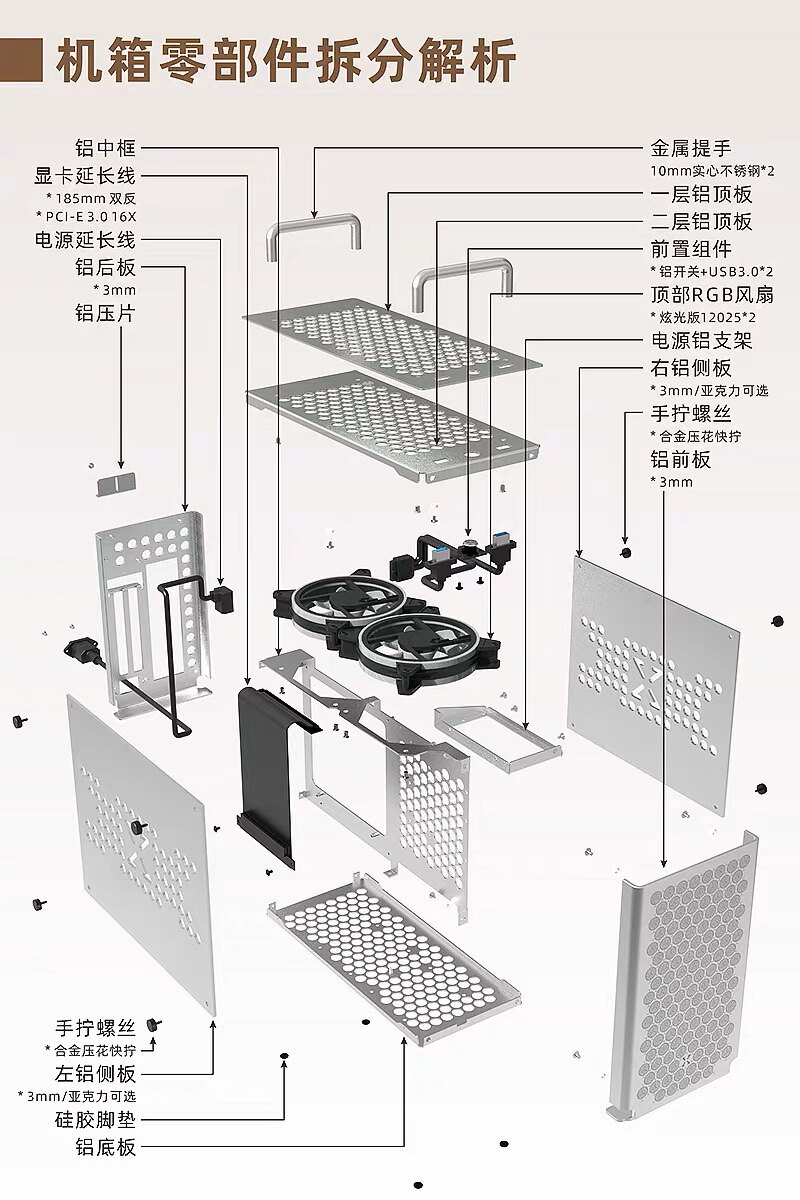 机箱零部件拆分解析

铝中框
显卡延长线
* 185mm 双反
* PCI-E 3.0 16X
电源延长线
铝后板
* 3mm
铝压片

金属提手
10mm实心不锈钢*2
一层铝顶板
二层铝顶板
前置组件
* 铝开关+USB3.0*2
顶部RGB风扇
* 炫光版12025*2
电源铝支架
右铝侧板
* 3mm/亚克力可选
手拧螺丝
* 合金压花快拧
铝前板
* 3mm

手拧螺丝
* 合金压花快拧
左铝侧板
* 3mm/亚克力可选
硅胶脚垫
铝底板