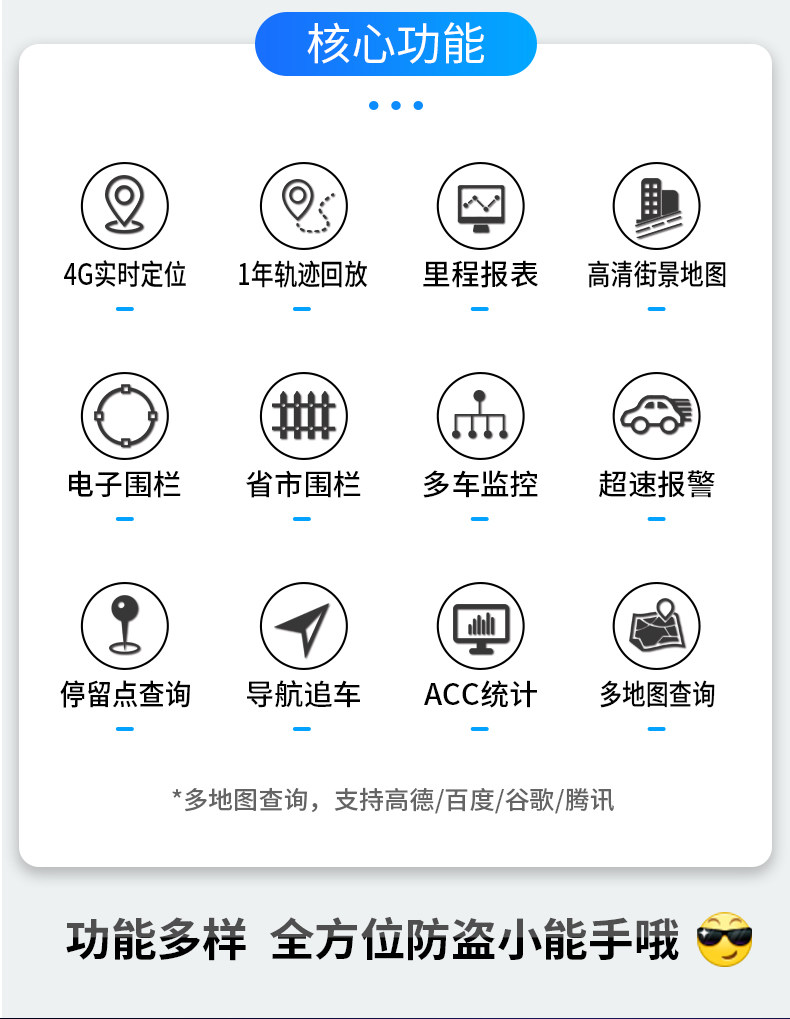 核心功能

4G实时定位

1年轨迹回放

里程报表

高清街景地图

电子围栏

省市围栏

多车监控

超速报警

停留点查询

导航追车

ACC统计

多地图查询

*多地图查询，支持高德/百度/谷歌/腾讯

功能多样 全方位防盗小能手哦