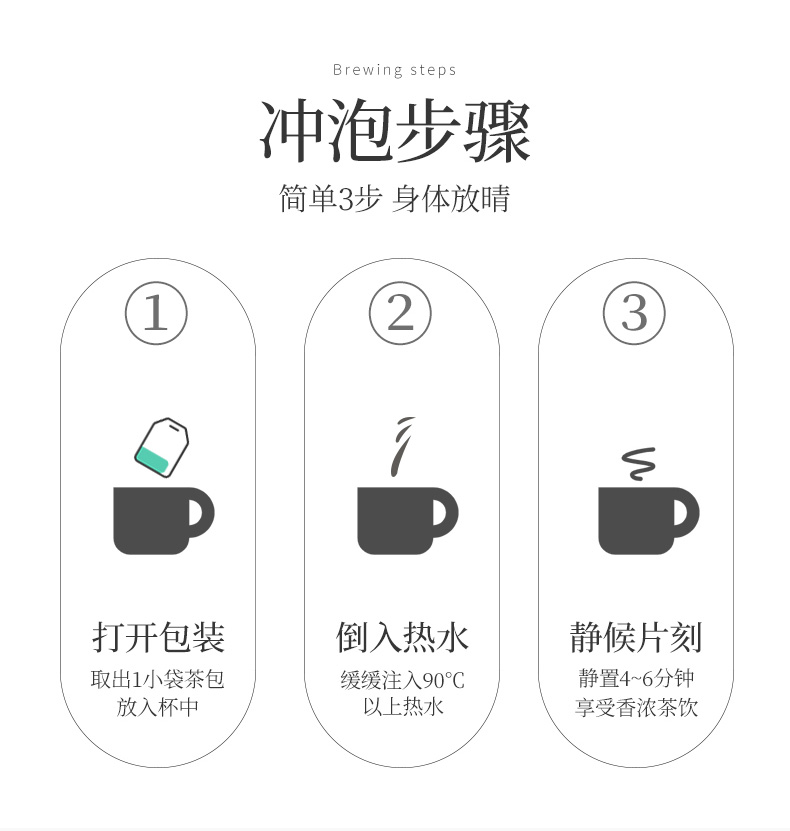 Brewing steps

冲泡步骤

简单3步 身体放晴

①

打开包装

取出1小袋茶包
放入杯中

②

倒入热水

缓缓注入90°C
以上热水

③

静候片刻

静置4~6分钟
享受香浓茶饮