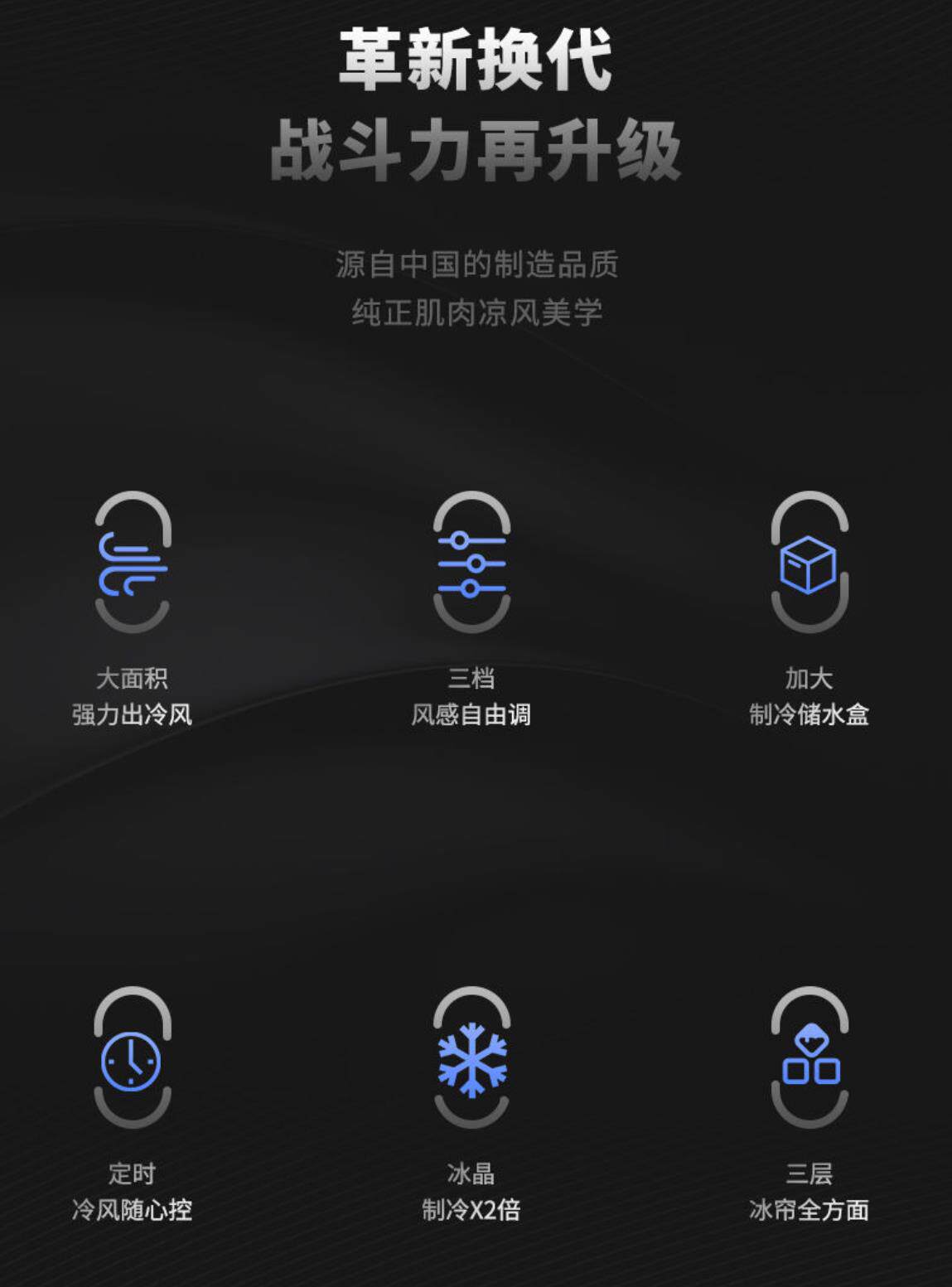 革新换代
战斗力再升级

源自中国的制造品质
纯正肌肉凉风美学

大面积
强力出冷风

三档
风感自由调

加大
制冷储水盒

定时
冷风随心控

冰晶
制冷X2倍

三层
冰帘全方面