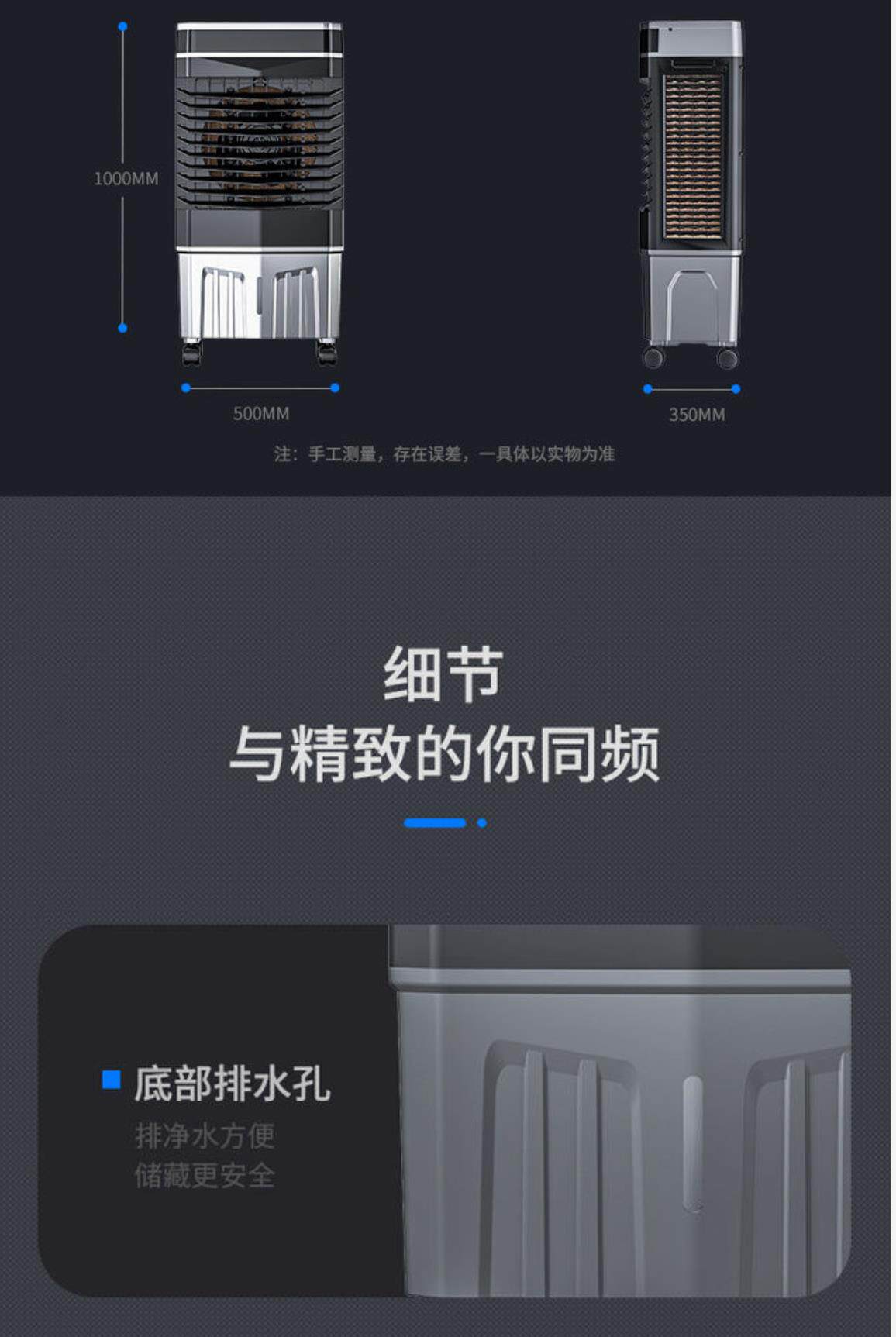 1000MM

500MM

350MM

注：手工测量，存在误差，一具体以实物为准

细节
与精致的你同频

底部排水孔
排净水方便
储藏更安全