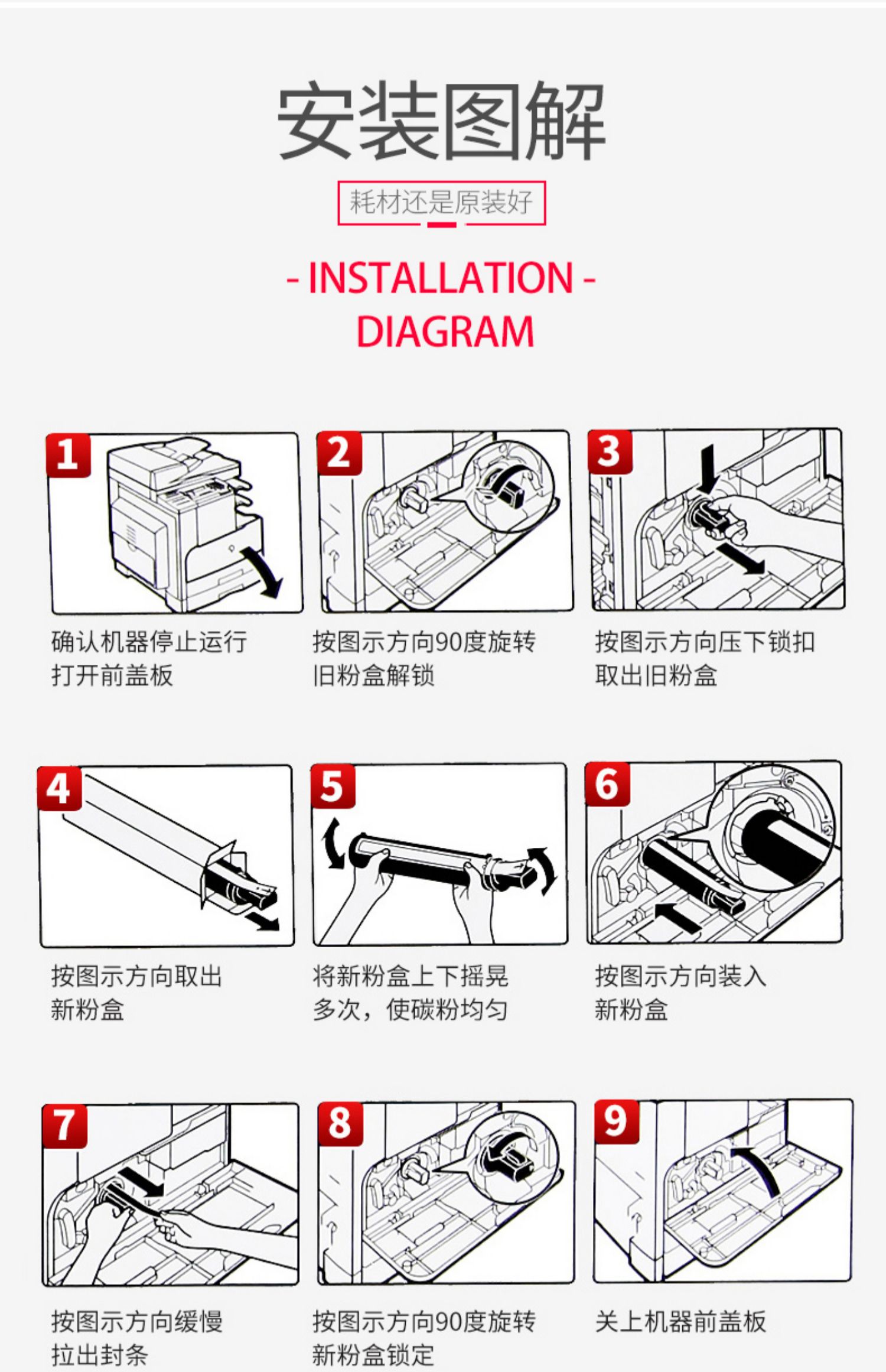 安装图解

耗材还是原装好

- INSTALLATION -
DIAGRAM

1

确认机器停止运行
打开前盖板

2

按图示方向90度旋转
旧粉盒解锁

3

按图示方向压下锁扣
取出旧粉盒

4

按图示方向取出
新粉盒

5

将新粉盒上下摇晃
多次，使碳粉均匀

6

按图示方向装入
新粉盒

7

按图示方向缓慢
拉出封条

8

按图示方向90度旋转
新粉盒锁定

9

关上机器前盖板