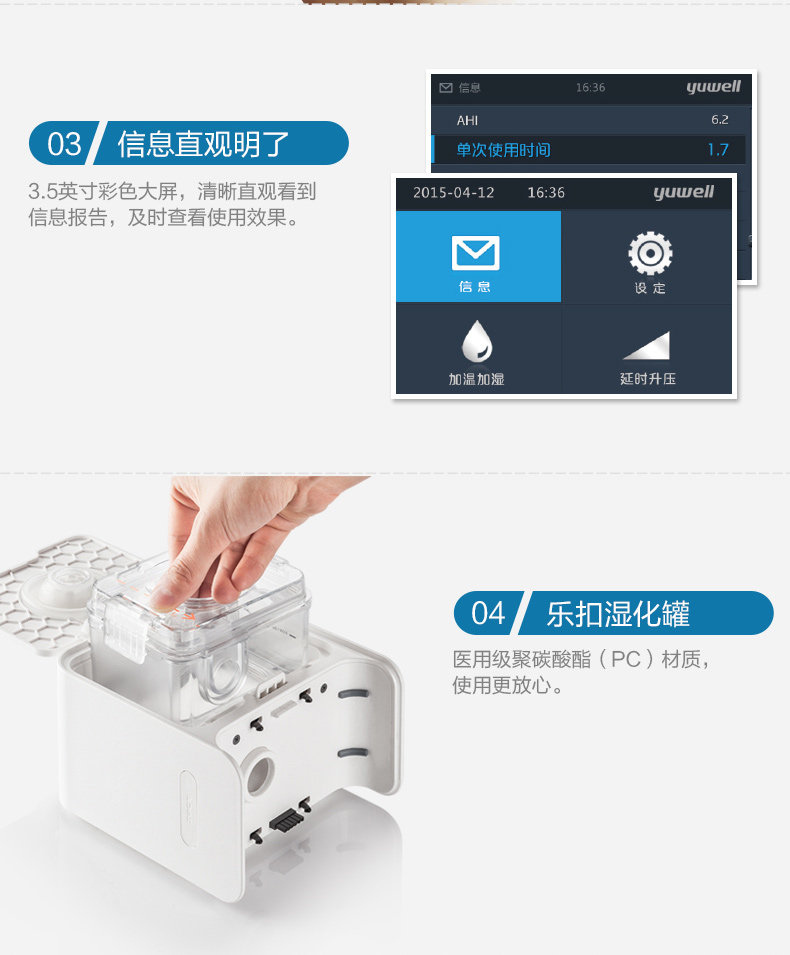 03 信息直观明了

3.5英寸彩色大屏，清晰直观看到信息报告，及时查看使用效果。

信息 16:36 yuwell
AHI 6.2
单次使用时间 1.7

2015-04-12 16:36 yuwell
信息
设定
加温加湿
延时升压

04 乐扣湿化罐

医用级聚碳酸酯（PC）材质，使用更放心。