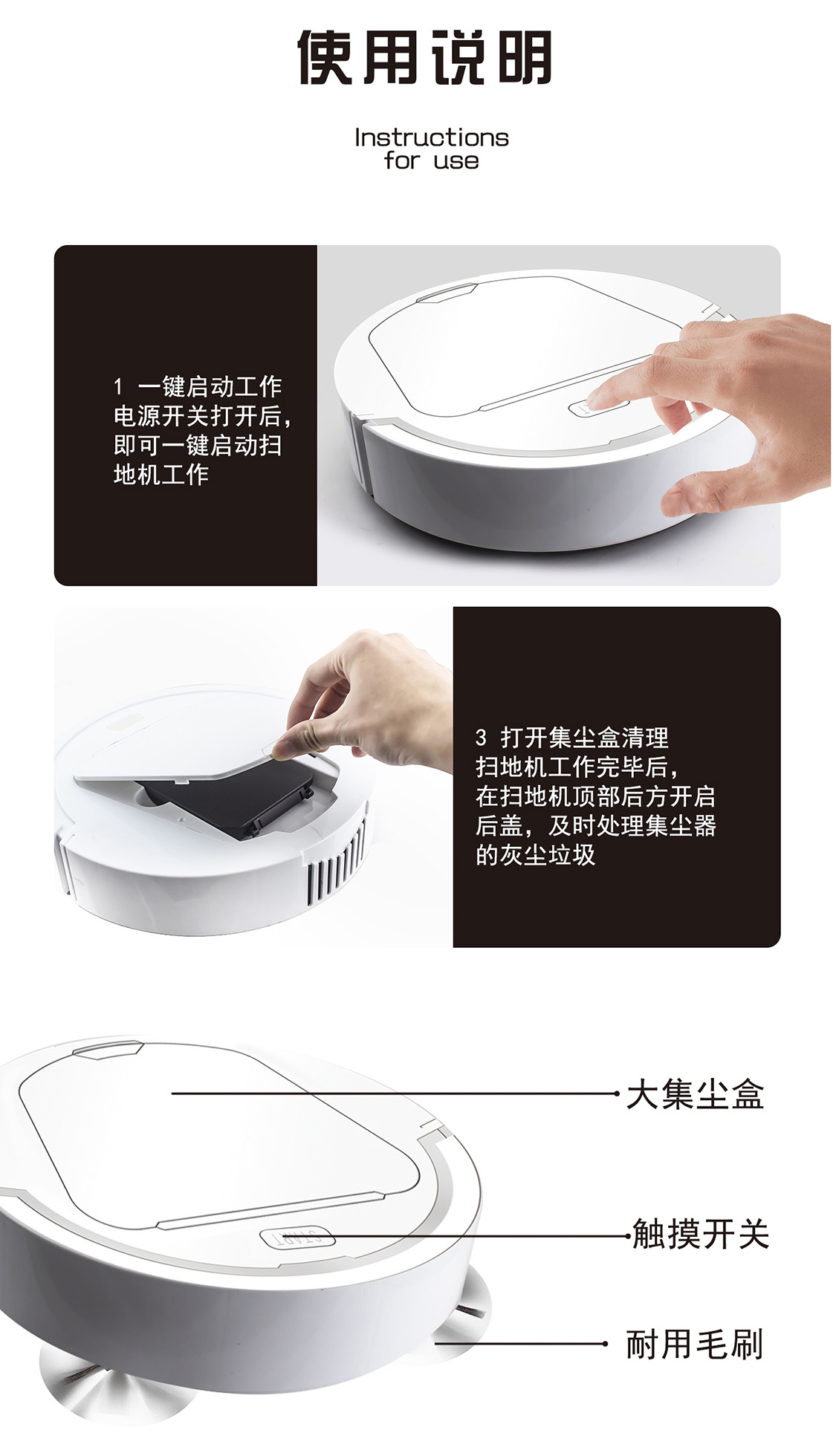 使用说明

Instructions for use

1 一键启动工作
电源开关打开后，即可一键启动扫地机工作

3 打开集尘盒清理
扫地机工作完毕后，在扫地机顶部后方开启后盖，及时处理集尘器的灰尘垃圾

START

大集尘盒

触摸开关

耐用毛刷