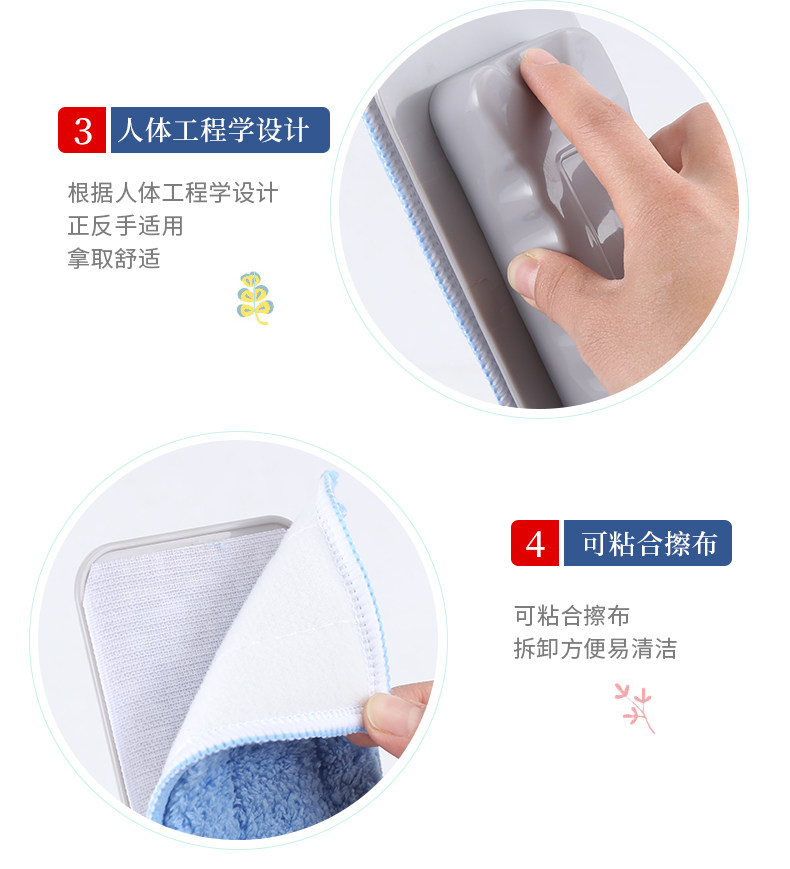 3 人体工程学设计

根据人体工程学设计
正反手适用
拿取舒适

4 可粘合擦布

可粘合擦布
拆卸方便易清洁