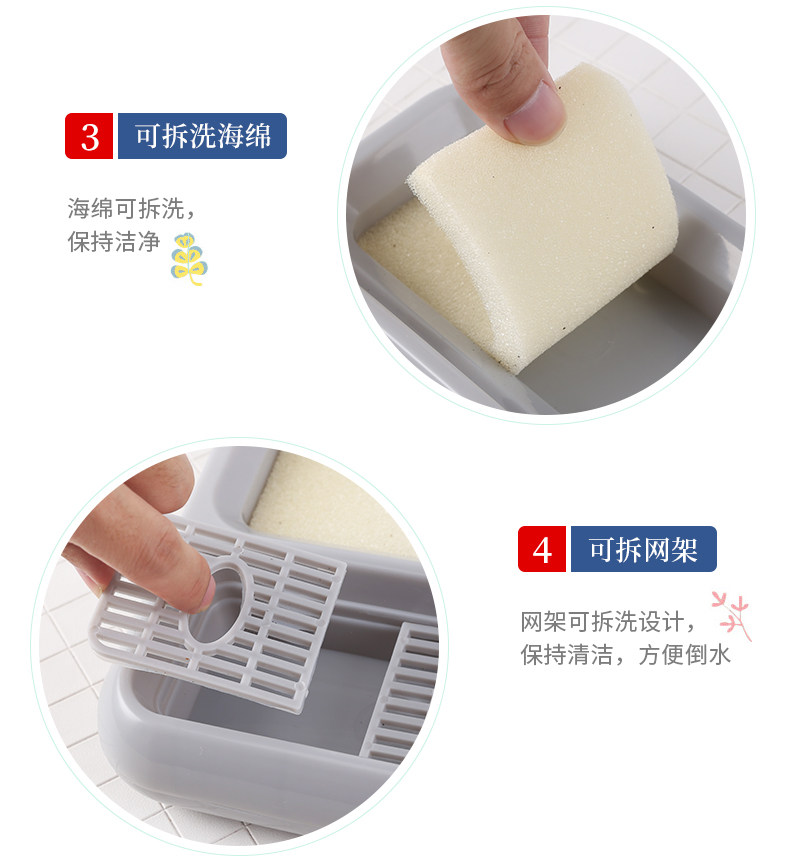 3 可拆洗海绵

海绵可拆洗，
保持洁净

4 可拆网架

网架可拆洗设计，
保持清洁，方便倒水