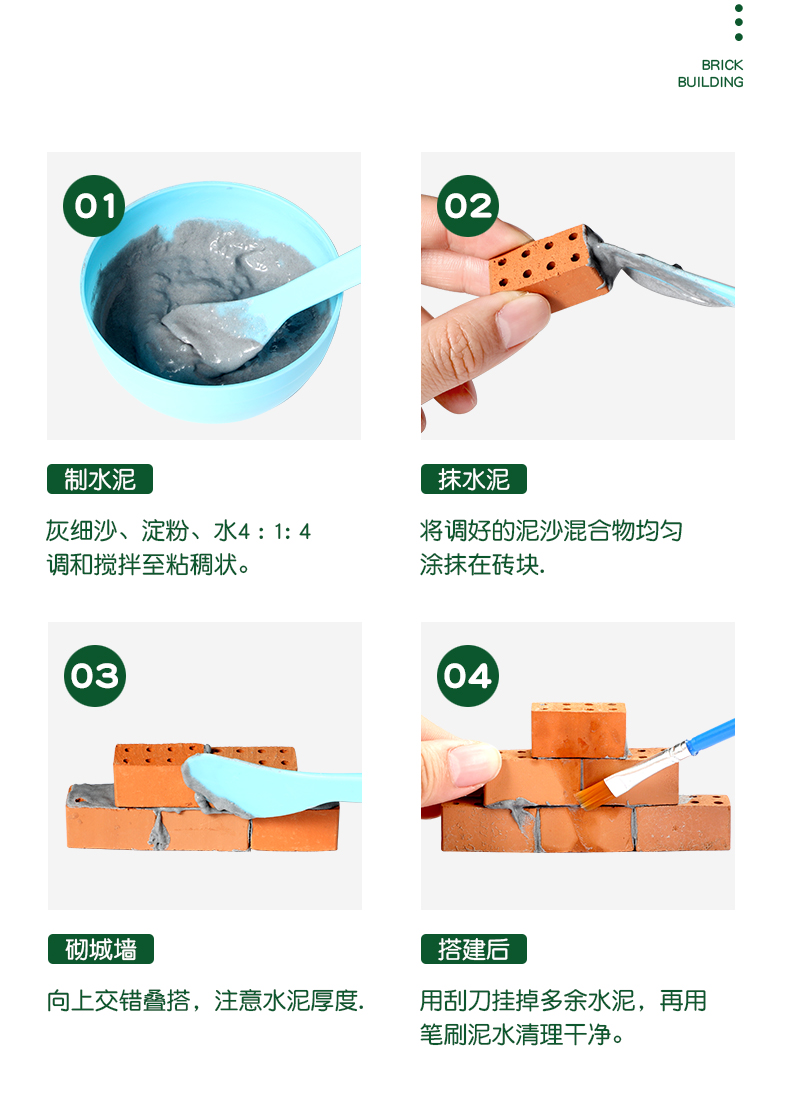 BRICK
BUILDING

01

制水泥

灰细沙、淀粉、水4：1：4
调和搅拌至粘稠状。

02

抹水泥

将调好的泥沙混合物均匀
涂抹在砖块.

03

砌城墙

向上交错叠搭，注意水泥厚度.

04

搭建后

用刮刀挂掉多余水泥，再用
笔刷泥水清理干净。