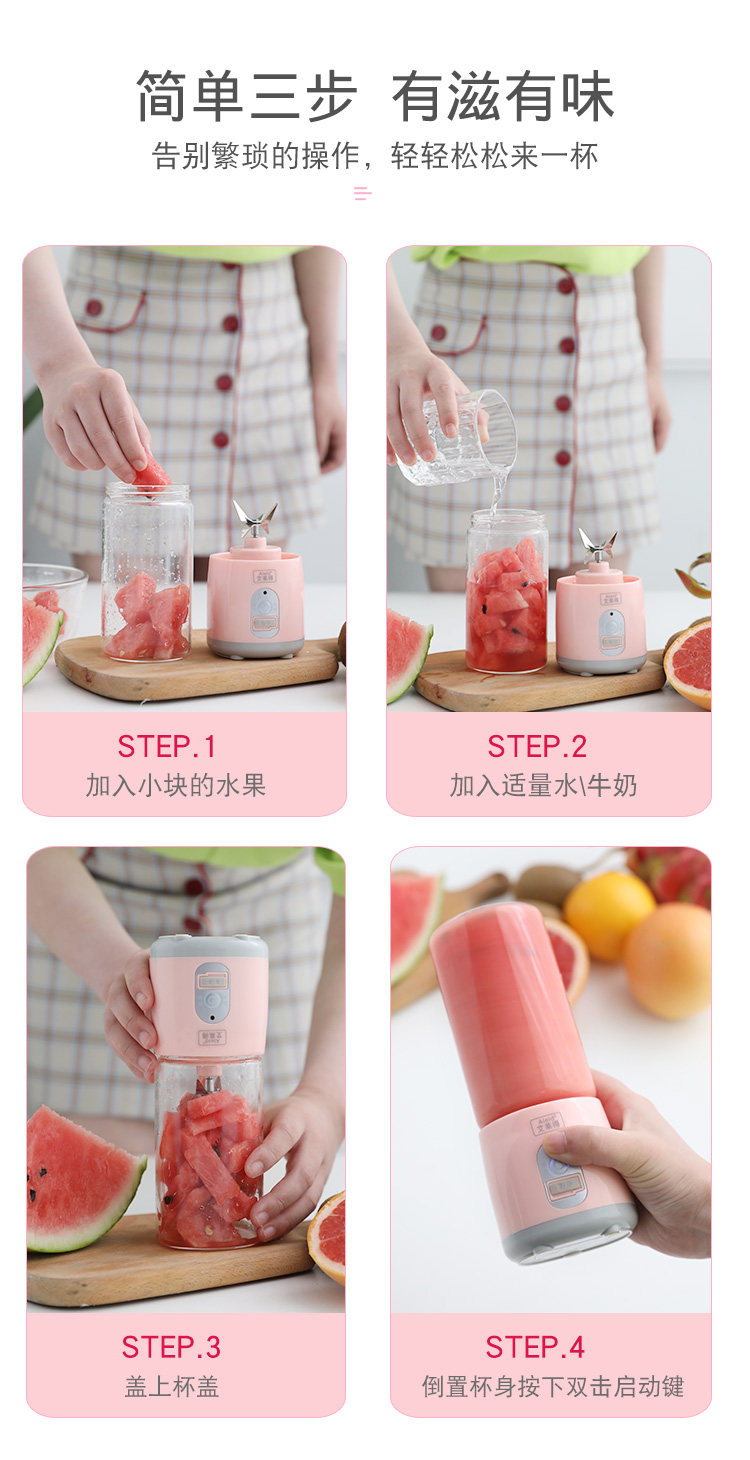 简单三步 有滋有味

告别繁琐的操作，轻轻松松来一杯

STEP.1
加入小块的水果

STEP.2
加入适量水\牛奶

STEP.3
盖上杯盖

STEP.4
倒置杯身按下双击启动键