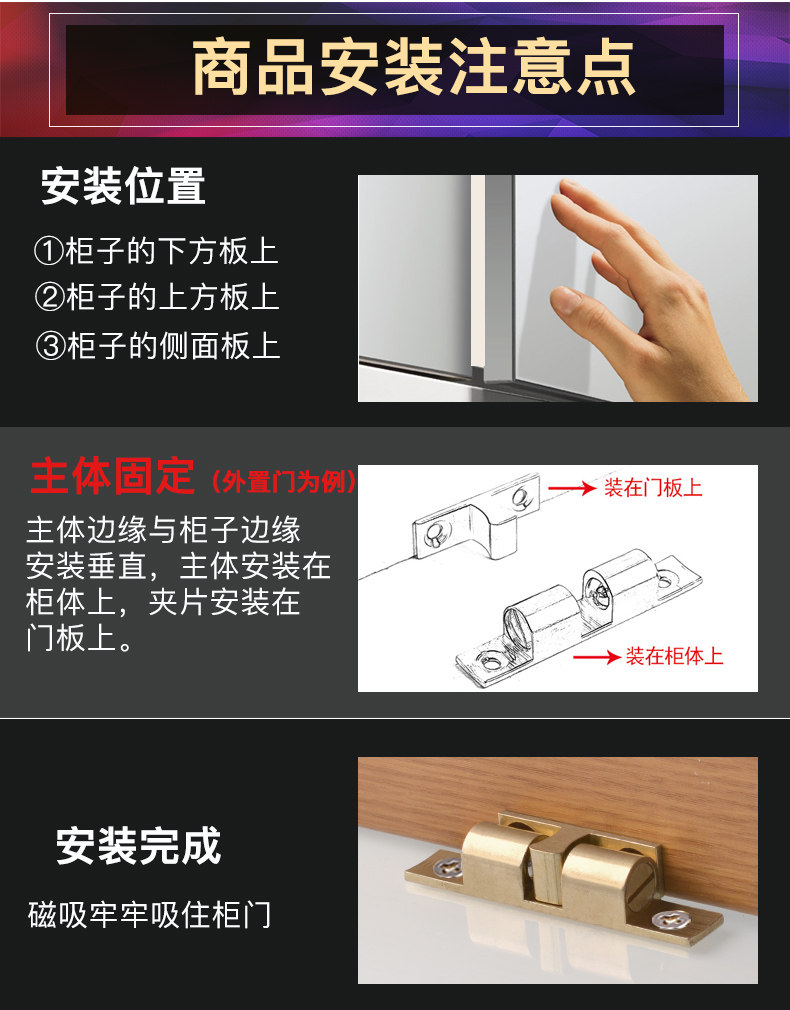 商品安装注意点

安装位置

①柜子的下方板上
②柜子的上方板上
③柜子的侧面板上

主体固定（外置门为例）

主体边缘与柜子边缘安装垂直，主体安装在柜体上，夹片安装在门板上。

装在门板上

装在柜体上

安装完成

磁吸牢牢吸住柜门