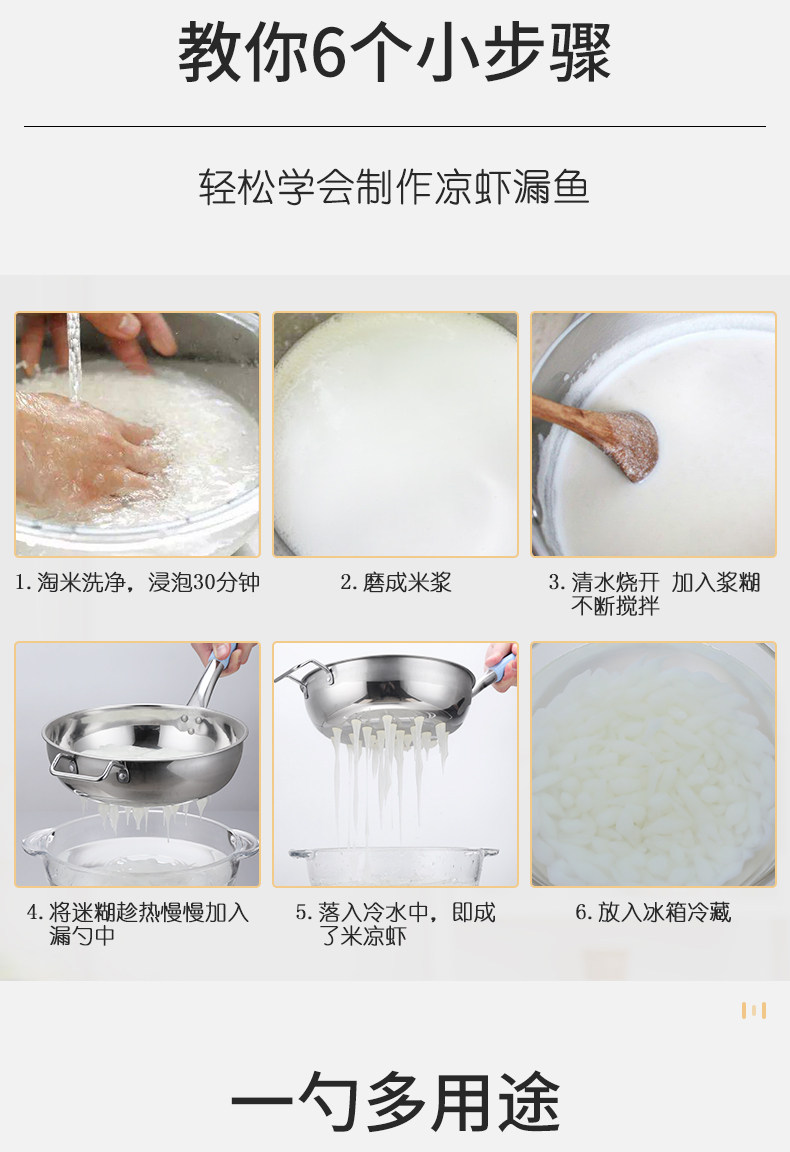 教你6个小步骤

轻松学会制作凉虾漏鱼

1. 淘米洗净，浸泡30分钟

2. 磨成米浆

3. 清水烧开 加入浆糊不断搅拌

4. 将迷糊趁热慢慢加入漏勺中

5. 落入冷水中，即成了米凉虾

6. 放入冰箱冷藏

一勺多用途