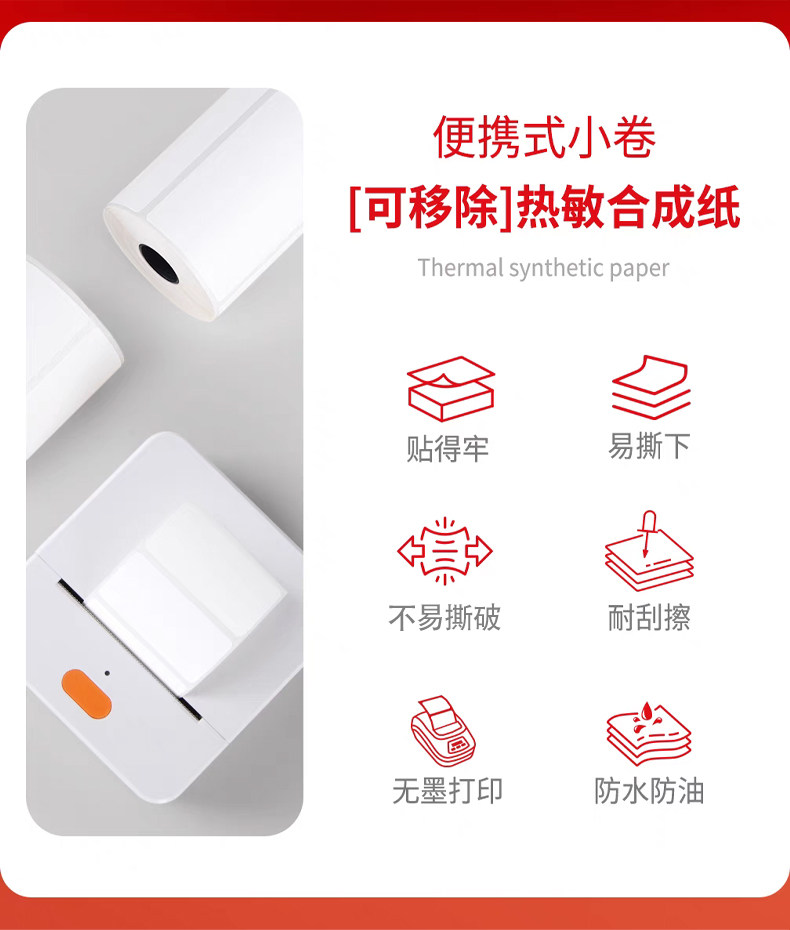 便携式小卷
[可移除]热敏合成纸
Thermal synthetic paper

贴得牢
易撕下

不易撕破
耐刮擦

无墨打印
防水防油