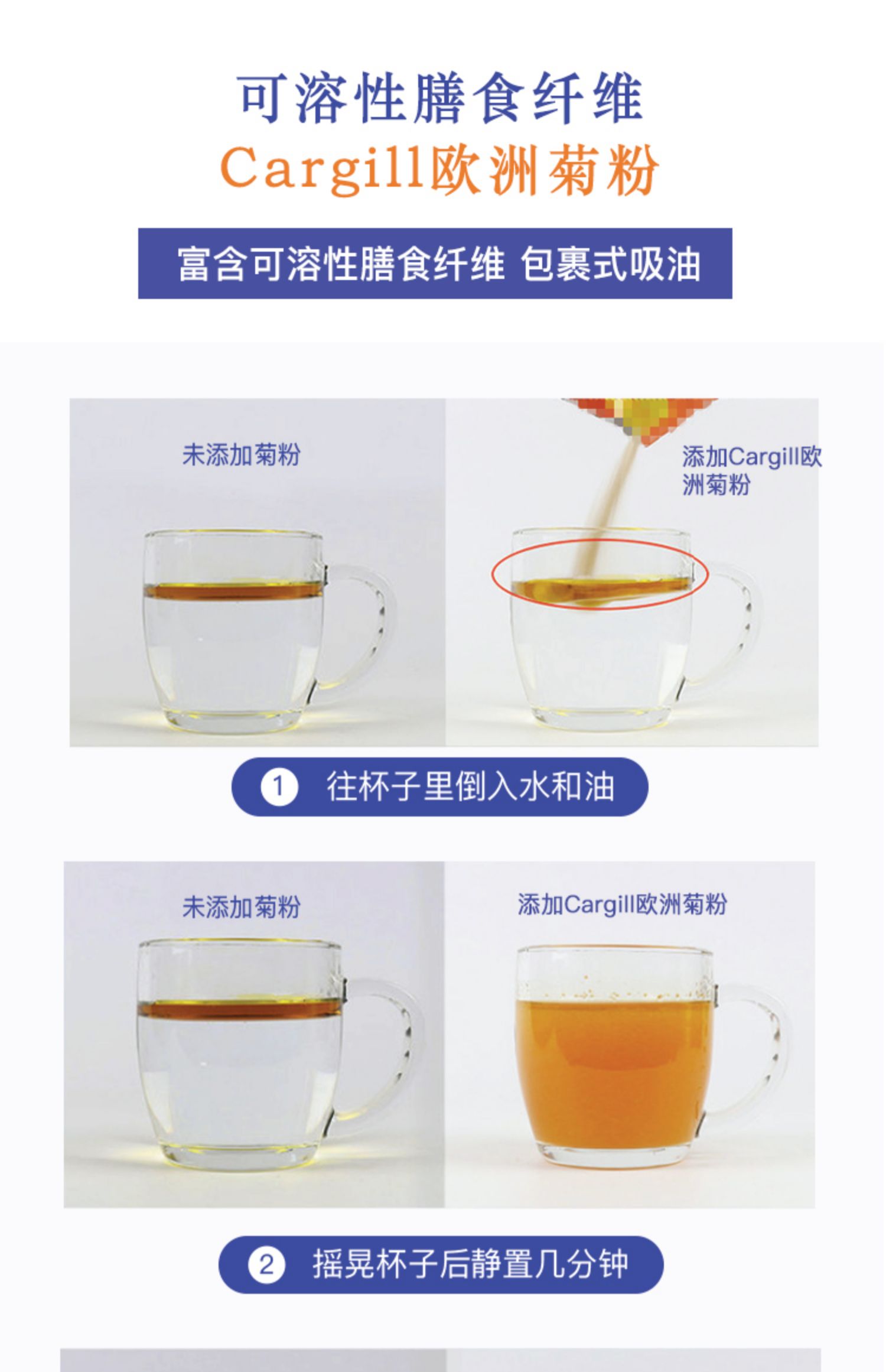 可溶性膳食纤维
Cargill欧洲菊粉

富含可溶性膳食纤维 包裹式吸油

未添加菊粉

添加Cargill欧洲菊粉

1 往杯子里倒入水和油

未添加菊粉

添加Cargill欧洲菊粉

2 摇晃杯子后静置几分钟