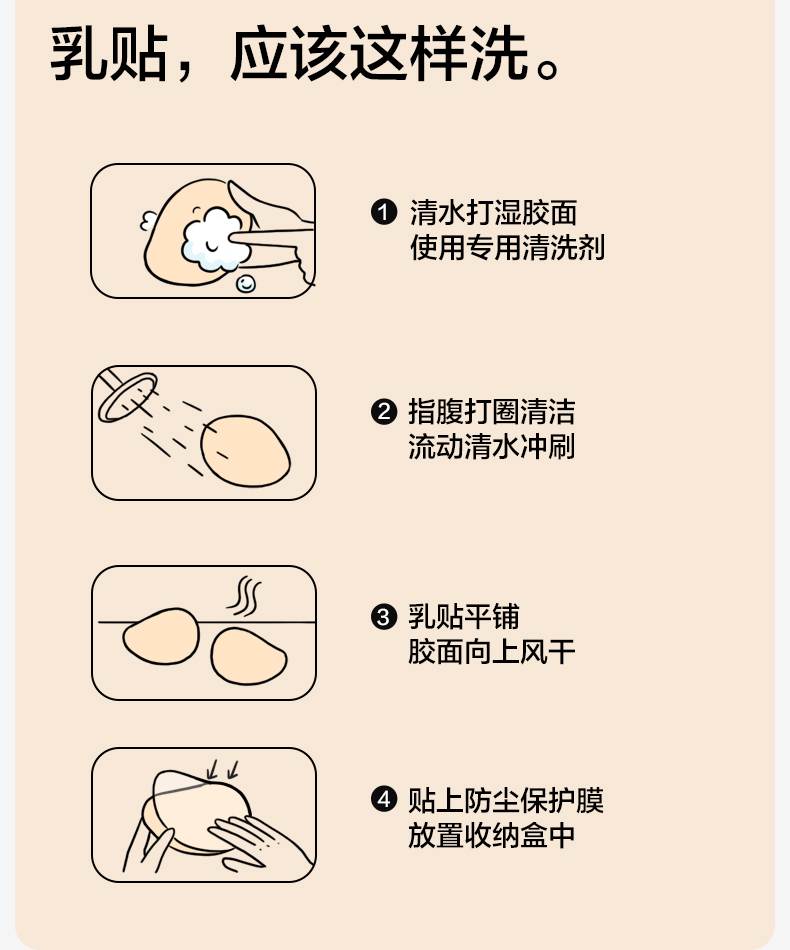 乳贴，应该这样洗。

❶ 清水打湿胶面
使用专用清洗剂

❷ 指腹打圈清洁
流动清水冲刷

❸ 乳贴平铺
胶面向上风干

❹ 贴上防尘保护膜
放置收纳盒中