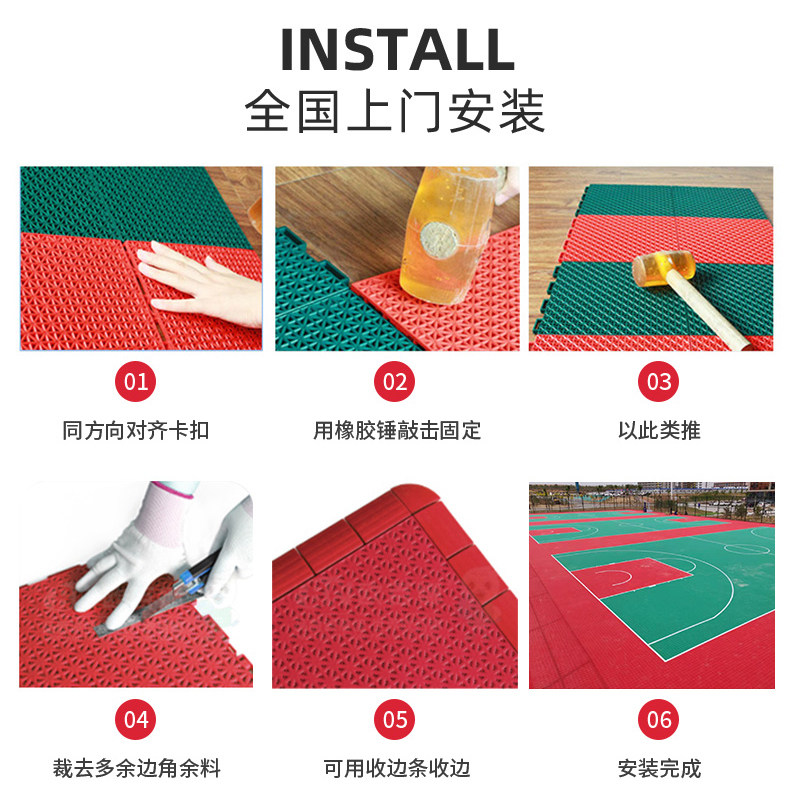 INSTALL
全国上门安装

01
同方向对齐卡扣

02
用橡胶锤敲击固定

03
以此类推

04
裁去多余边角余料

05
可用收边条收边

06
安装完成