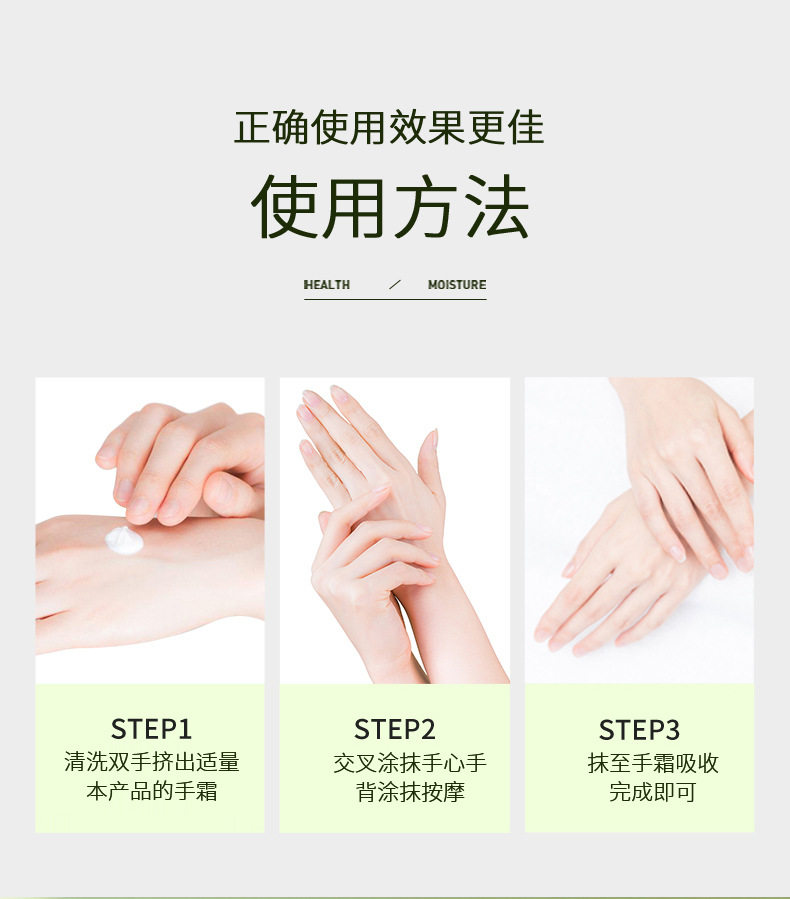 正确使用效果更佳

使用方法

HEALTH / MOISTURE

STEP1
清洗双手挤出适量本产品的手霜

STEP2
交叉涂抹手心手背涂抹按摩

STEP3
抹至手霜吸收完成即可