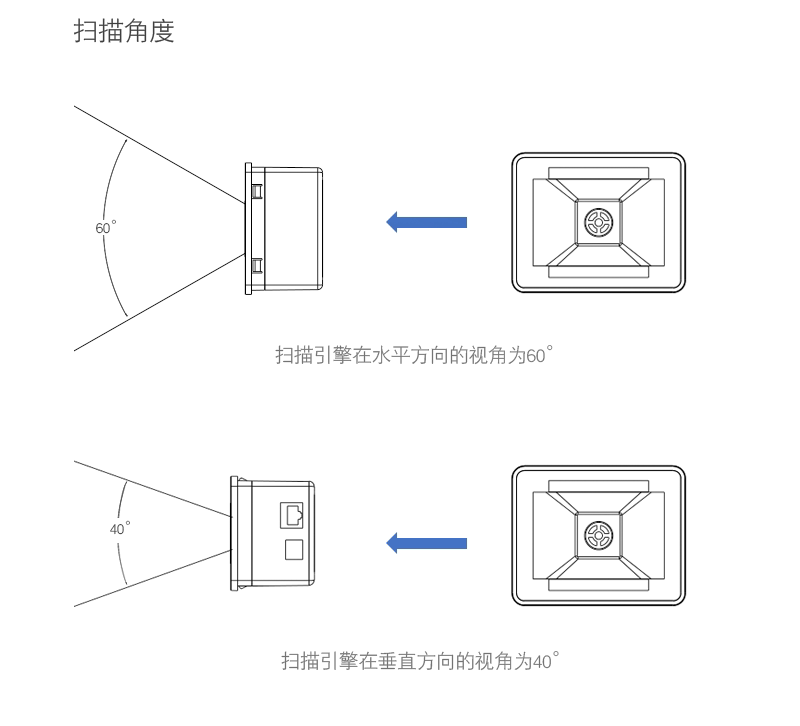 扫描角度

60°

扫描引擎在水平方向的视角为60°

40°

扫描引擎在垂直方向的视角为40°