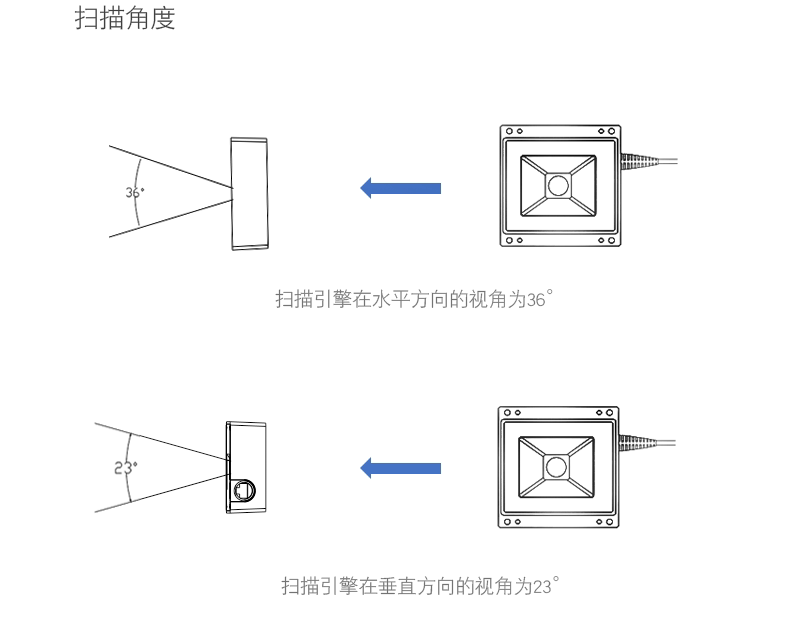 扫描角度

36°

扫描引擎在水平方向的视角为36°

23°

扫描引擎在垂直方向的视角为23°