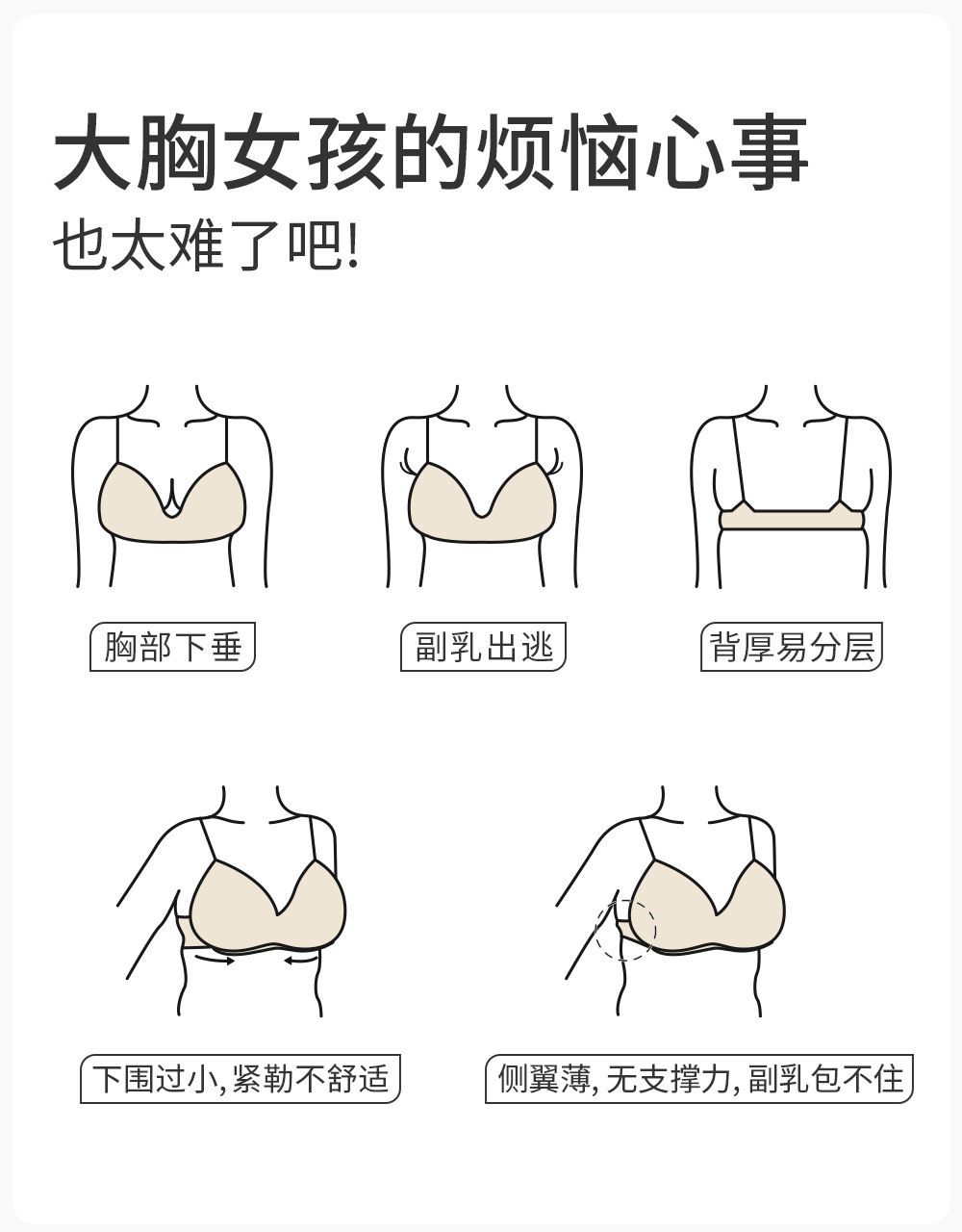 大胸女孩的烦恼心事
也太难了吧!

胸部下垂

副乳出逃

背厚易分层

下围过小, 紧勒不舒适

侧翼薄, 无支撑力, 副乳包不住