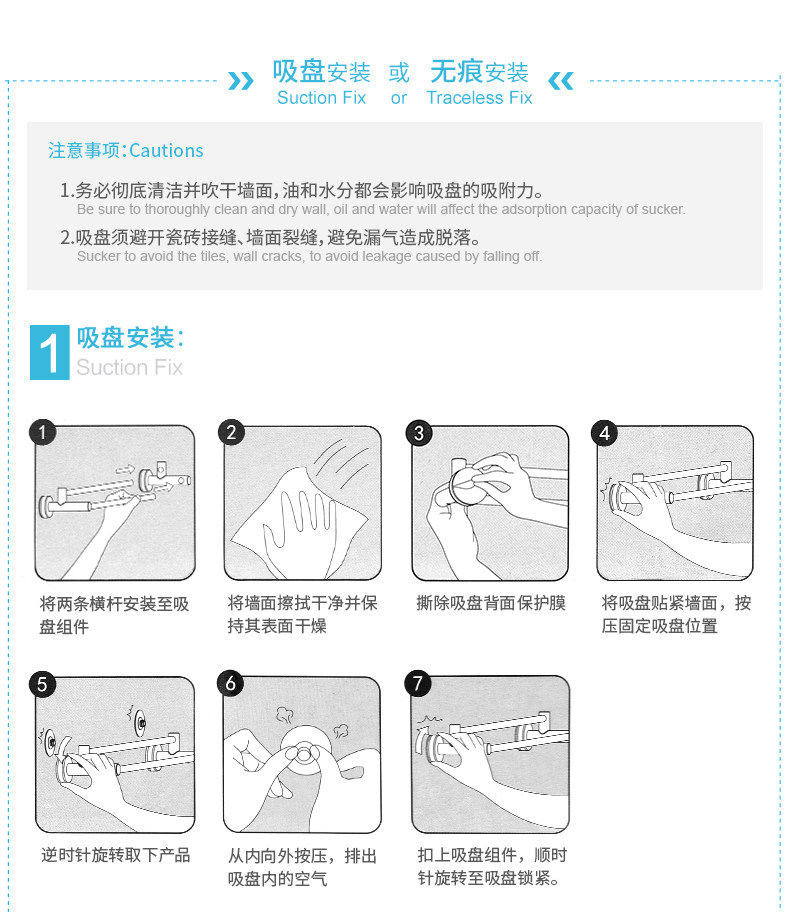 吸盘安装 或 无痕安装
Suction Fix or Traceless Fix

注意事项:Cautions

1.务必彻底清洁并吹干墙面,油和水分都会影响吸盘的吸附力。
Be sure to thoroughly clean and dry wall, oil and water will affect the adsorption capacity of sucker.

2.吸盘须避开瓷砖接缝、墙面裂缝,避免漏气造成脱落。
Sucker to avoid the tiles, wall cracks, to avoid leakage caused by falling off.

1 吸盘安装:
Suction Fix

1
将两条横杆安装至吸盘组件

2
将墙面擦拭干净并保持其表面干燥

3
撕除吸盘背面保护膜

4
将吸盘贴紧墙面，按压固定吸盘位置

5
逆时针旋转取下产品

6
从内向外按压，排出吸盘内的空气

7
扣上吸盘组件，顺时针旋转至吸盘锁紧。