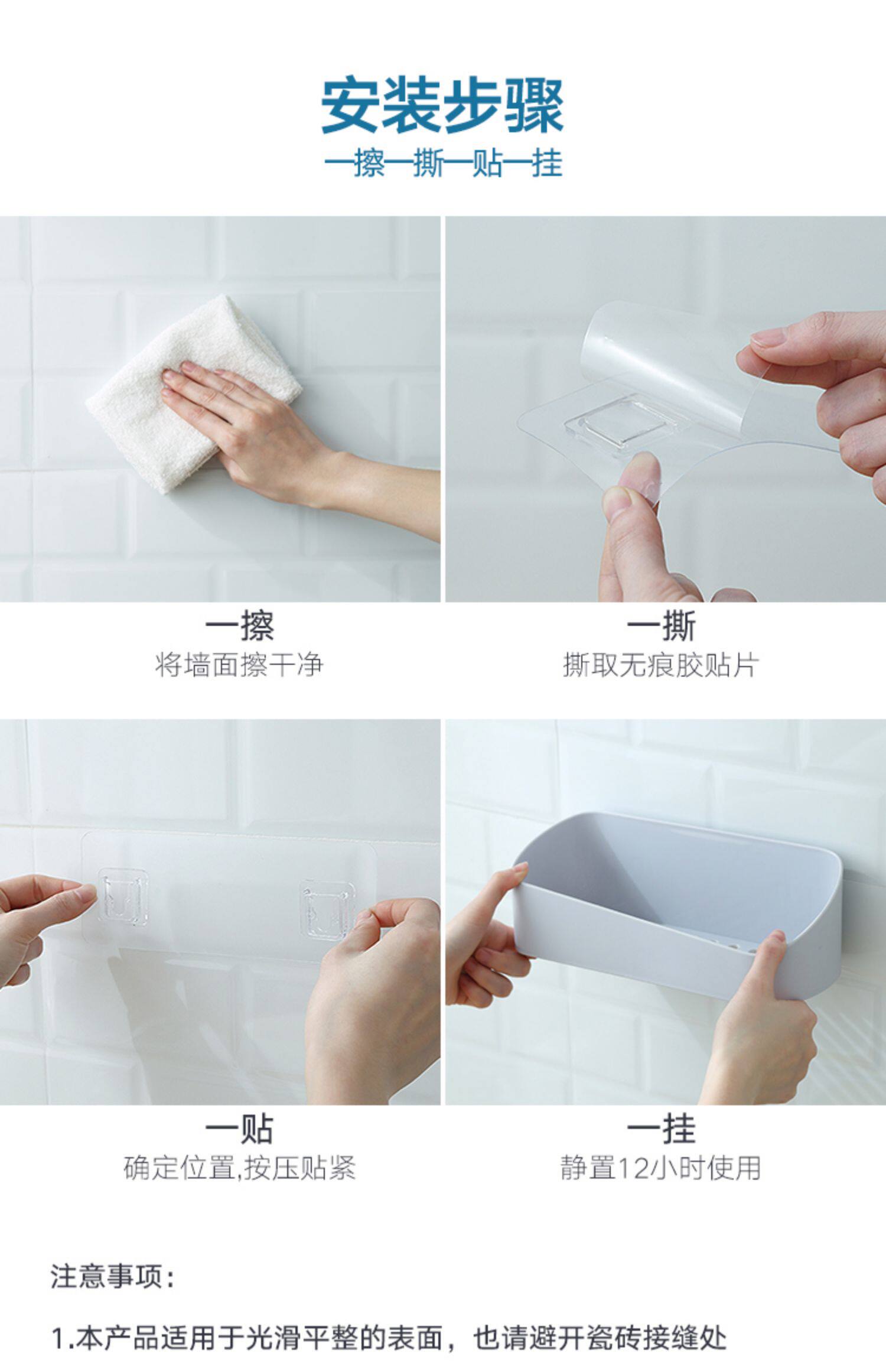 安装步骤

一擦一撕一贴一挂

一擦
将墙面擦干净

一撕
撕取无痕胶贴片

一贴
确定位置,按压贴紧

一挂
静置12小时使用

注意事项：

1.本产品适用于光滑平整的表面，也请避开瓷砖接缝处