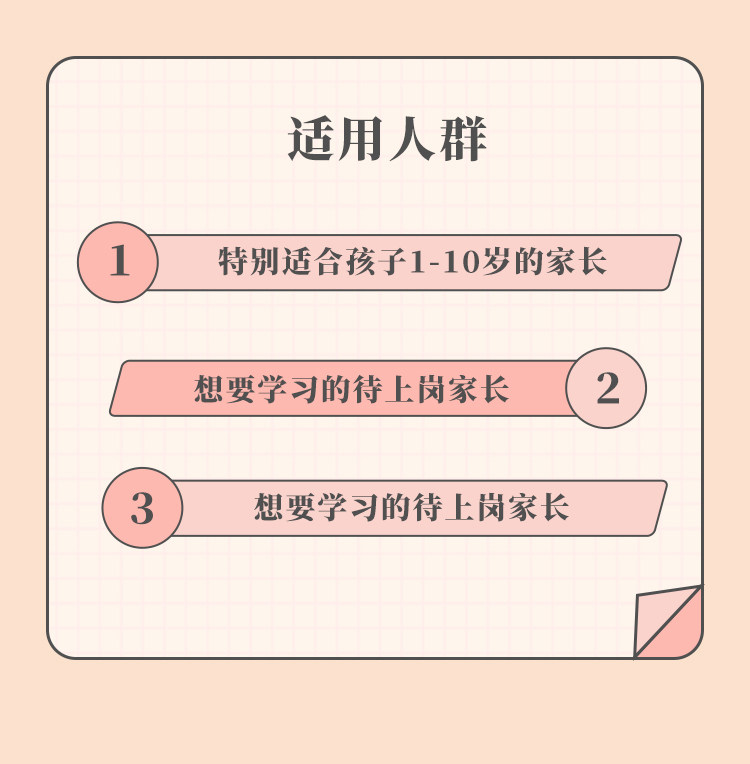 适用人群

1 特别适合孩子1-10岁的家长

想要学习的待上岗家长 2

3 想要学习的待上岗家长