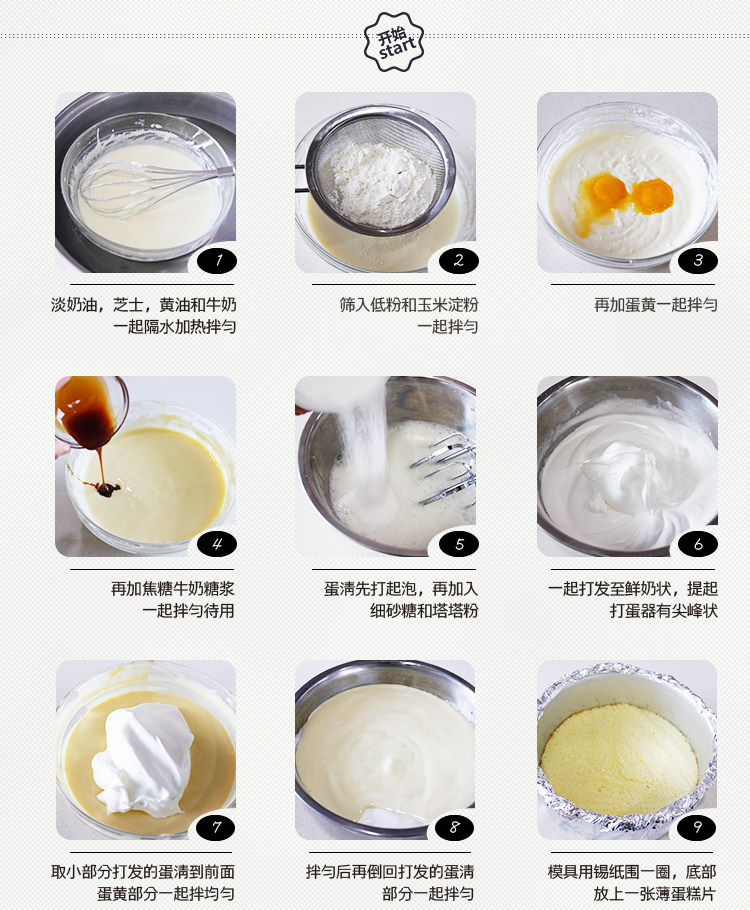 开始 start

1
淡奶油，芝士，黄油和牛奶一起隔水加热拌匀

2
筛入低粉和玉米淀粉一起拌匀

3
再加蛋黄一起拌匀

4
再加焦糖牛奶糖浆一起拌匀待用

5
蛋清先打起泡，再加入细砂糖和塔塔粉

6
一起打发至鲜奶状，提起打蛋器有尖峰状

7
取小部分打发的蛋清到前面蛋黄部分一起拌均匀

8
拌匀后再倒回打发的蛋清部分一起拌匀

9
模具用锡纸围一圈，底部放上一张薄蛋糕片