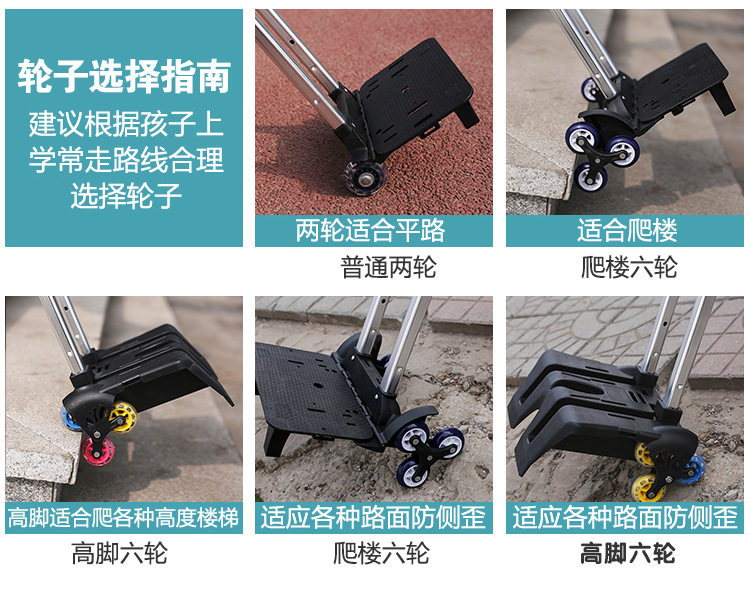 轮子选择指南
建议根据孩子上学常走路线合理选择轮子

两轮适合平路
普通两轮

适合爬楼
爬楼六轮

高脚适合爬各种高度楼梯
高脚六轮

适应各种路面防侧歪
爬楼六轮

适应各种路面防侧歪
高脚六轮