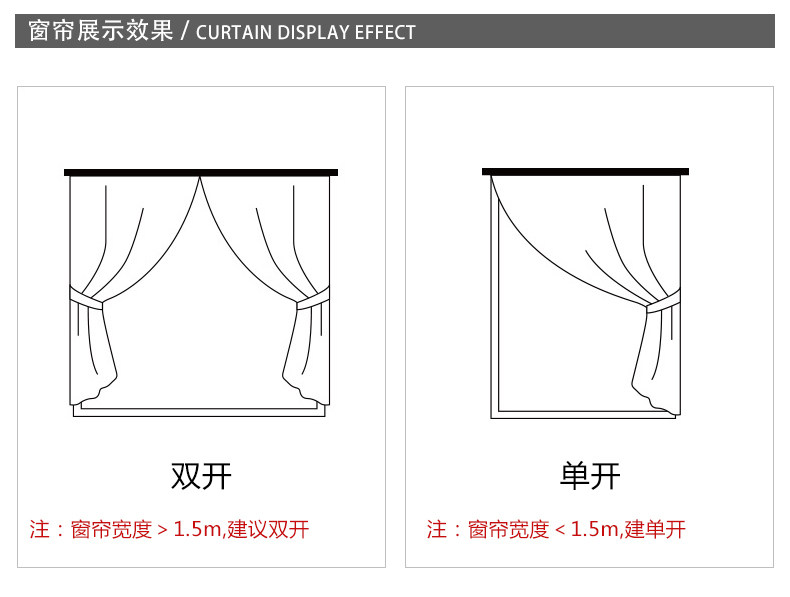 窗帘展示效果 / CURTAIN DISPLAY EFFECT

双开

注：窗帘宽度 > 1.5m,建议双开

单开

注：窗帘宽度 < 1.5m,建单开