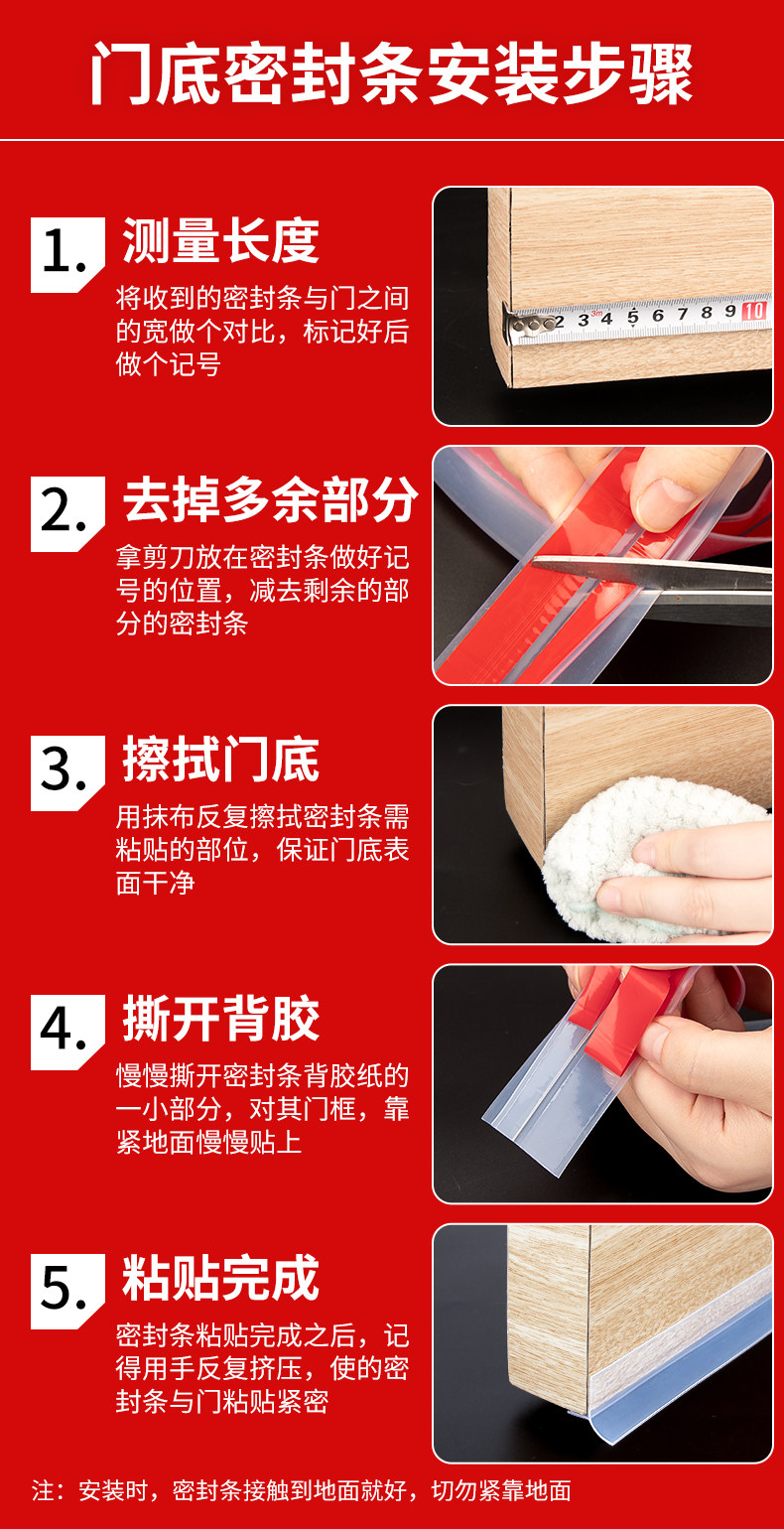 门底密封条安装步骤

1. 测量长度

将收到的密封条与门之间的宽做个对比，标记好后做个记号

2 3 4 5 6 7 8 9 10

2. 去掉多余部分

拿剪刀放在密封条做好记号的位置，减去剩余的部分的密封条

3. 擦拭门底

用抹布反复擦拭密封条需粘贴的部位，保证门底表面干净

4. 撕开背胶

慢慢撕开密封条背胶纸的一小部分，对其门框，靠紧地面慢慢贴上

5. 粘贴完成

密封条粘贴完成之后，记得用手反复挤压，使的密封条与门粘贴紧密

注：安装时，密封条接触到地面就好，切勿紧靠地面