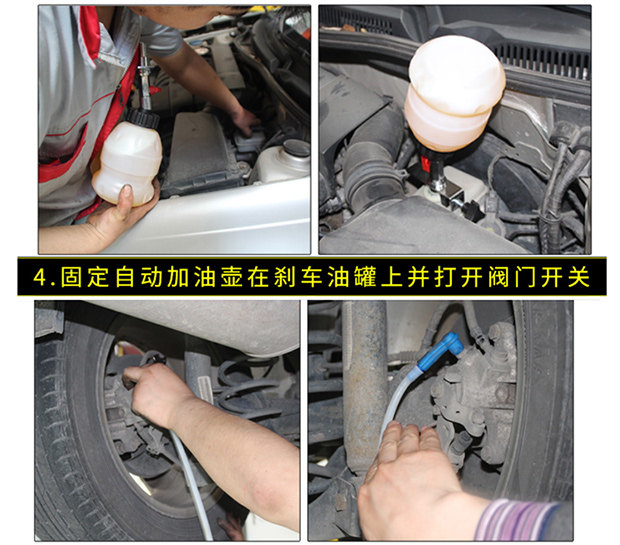 4.固定自动加油壶在刹车油罐上并打开阀门开关