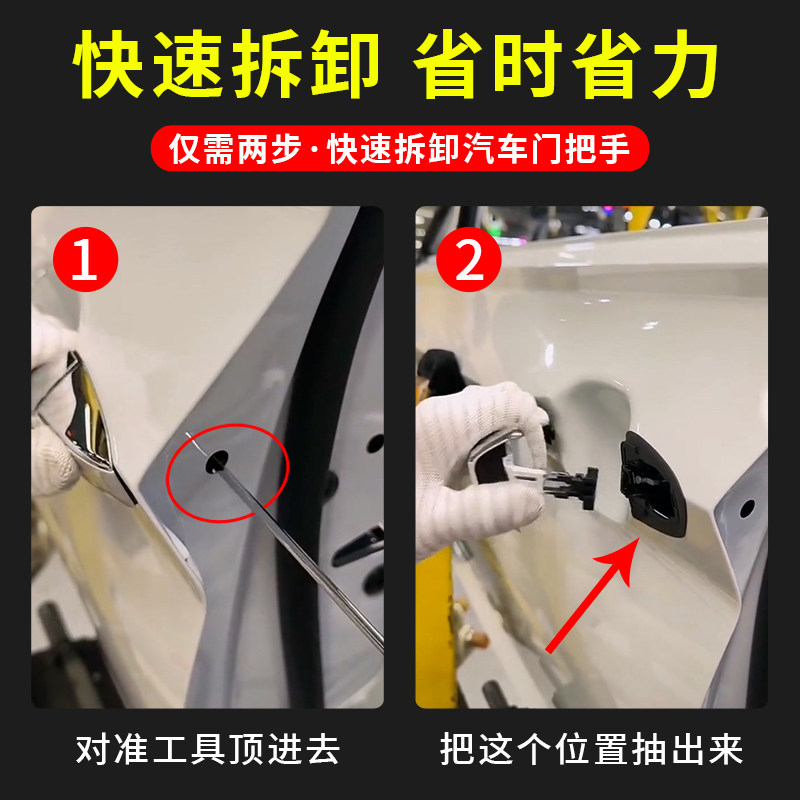 快速拆卸 省时省力

仅需两步·快速拆卸汽车门把手

1

2

对准工具顶进去

把这个位置抽出来