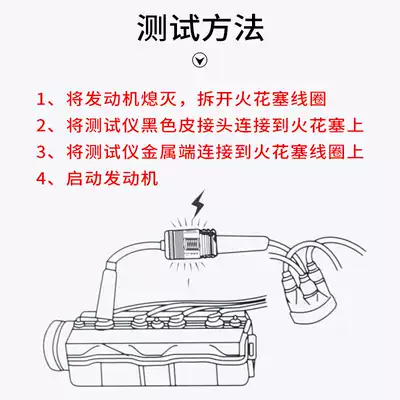 测试方法

1、将发动机熄灭，拆开火花塞线圈
2、将测试仪黑色皮接头连接到火花塞上
3、将测试仪金属端连接到火花塞线圈上
4、启动发动机