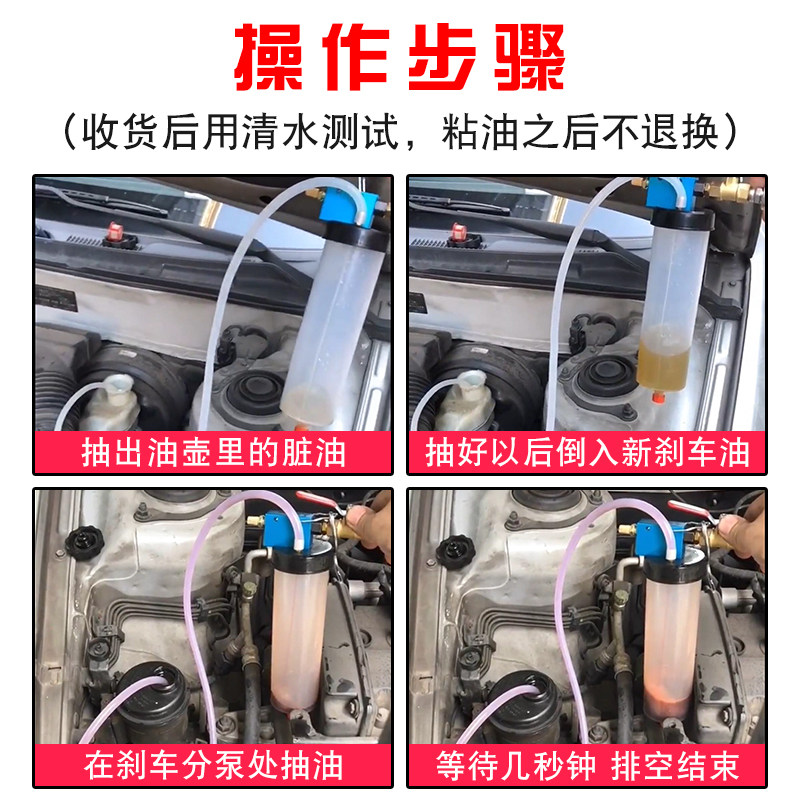 操作步骤
（收货后用清水测试，粘油之后不退换）

抽出油壶里的脏油

抽好以后倒入新刹车油

在刹车分泵处抽油

等待几秒钟 排空结束