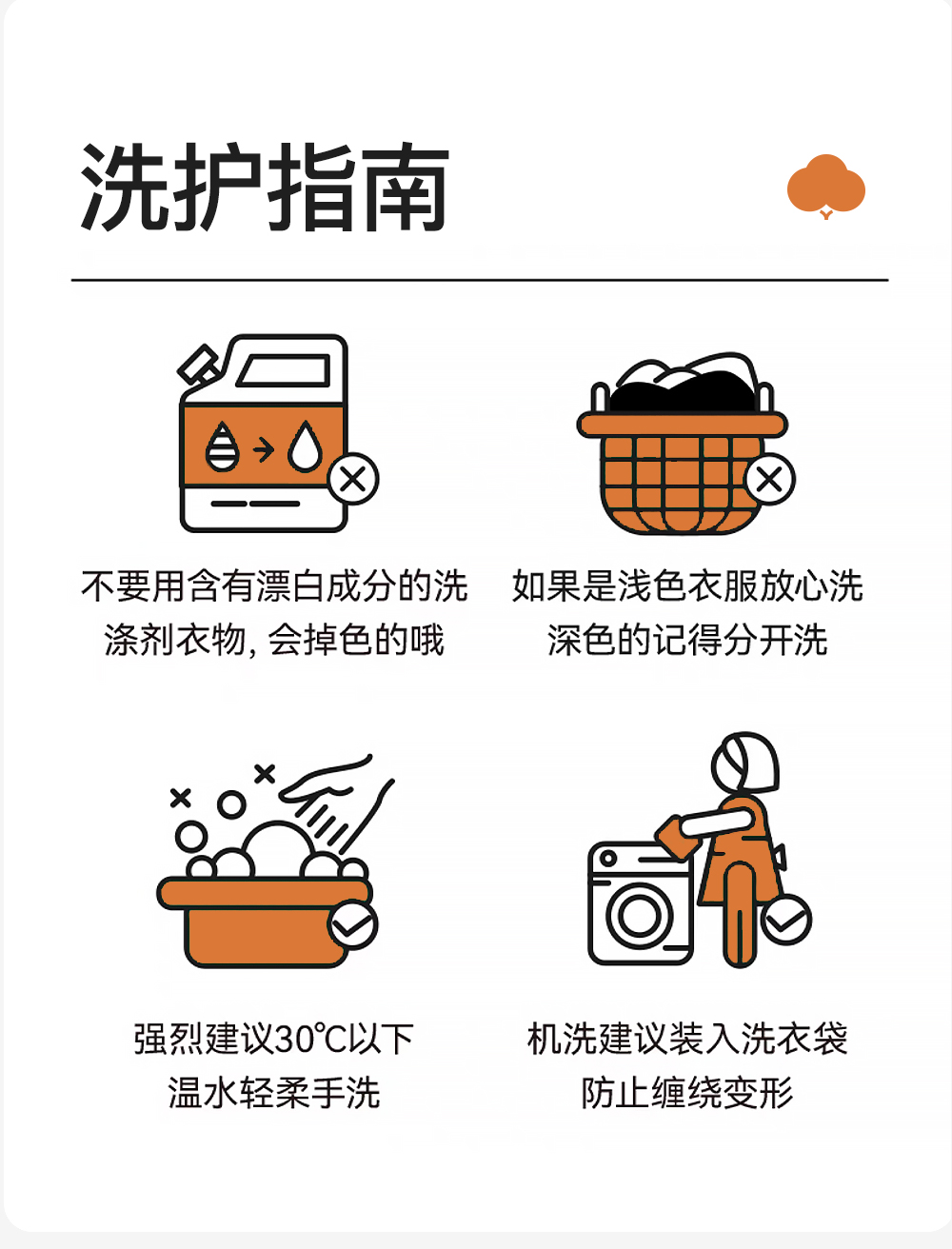 洗护指南

不要用含有漂白成分的洗涤剂衣物, 会掉色的哦

如果是浅色衣服放心洗
深色的记得分开洗

强烈建议30℃以下
温水轻柔手洗

机洗建议装入洗衣袋
防止缠绕变形