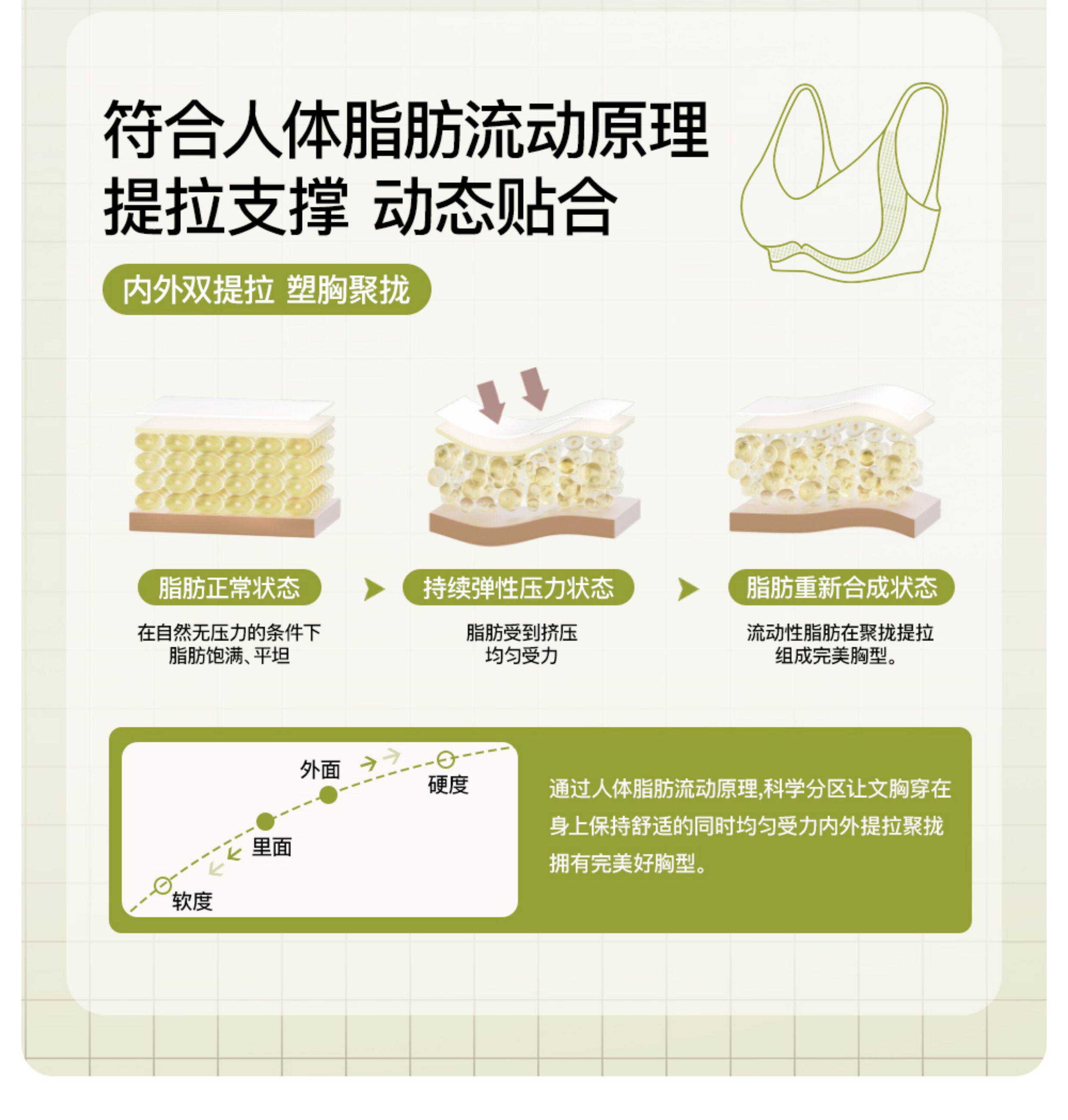 符合人体脂肪流动原理
提拉支撑 动态贴合

内外双提拉 塑胸聚拢

脂肪正常状态

在自然无压力的条件下
脂肪饱满、平坦

持续弹性压力状态

脂肪受到挤压
均匀受力

脂肪重新合成状态

流动性脂肪在聚拢提拉
组成完美胸型。

外面

硬度

里面

软度

通过人体脂肪流动原理,科学分区让文胸穿在身上保持舒适的同时均匀受力内外提拉聚拢拥有完美好胸型。