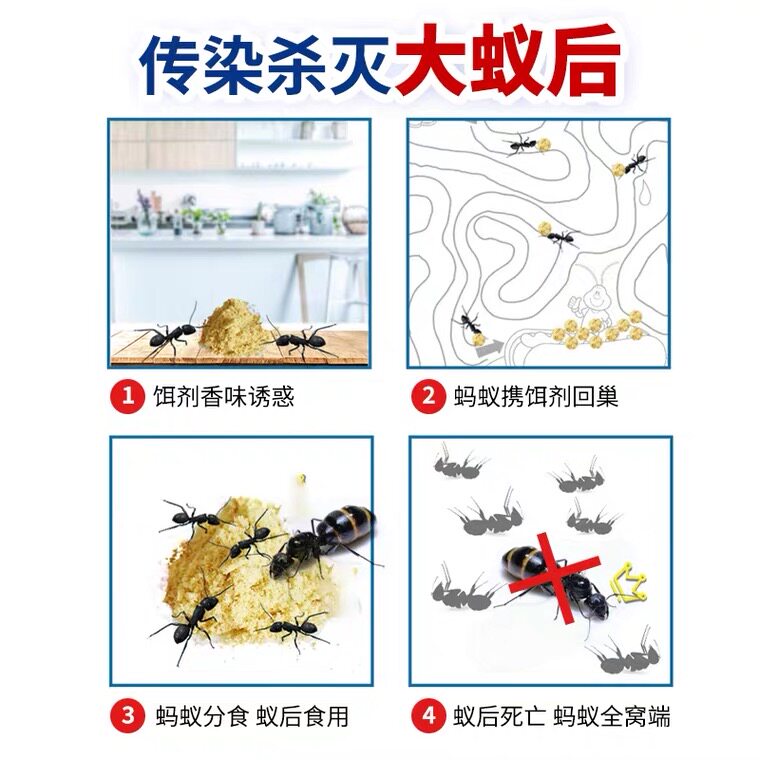 传染杀灭大蚁后

1 饵剂香味诱惑

2 蚂蚁携饵剂回巢

3 蚂蚁分食 蚁后食用

4 蚁后死亡 蚂蚁全窝端