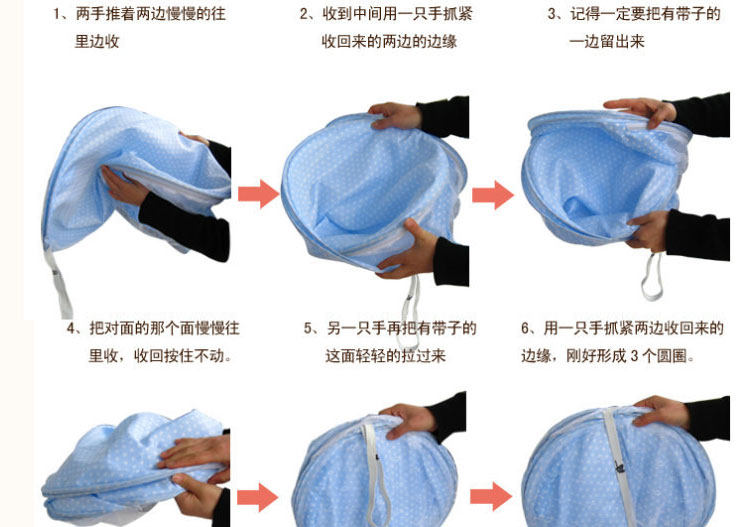 1、两手推着两边慢慢的往里边收

2、收到中间用一只手抓紧收回来的两边的边缘

3、记得一定要把有带子的一边留出来

4、把对面的那个面慢慢往里收，收回按住不动。

5、另一只手再把有带子的这面轻轻的拉过来

6、用一只手抓紧两边收回来的边缘，刚好形成 3 个圆圈。