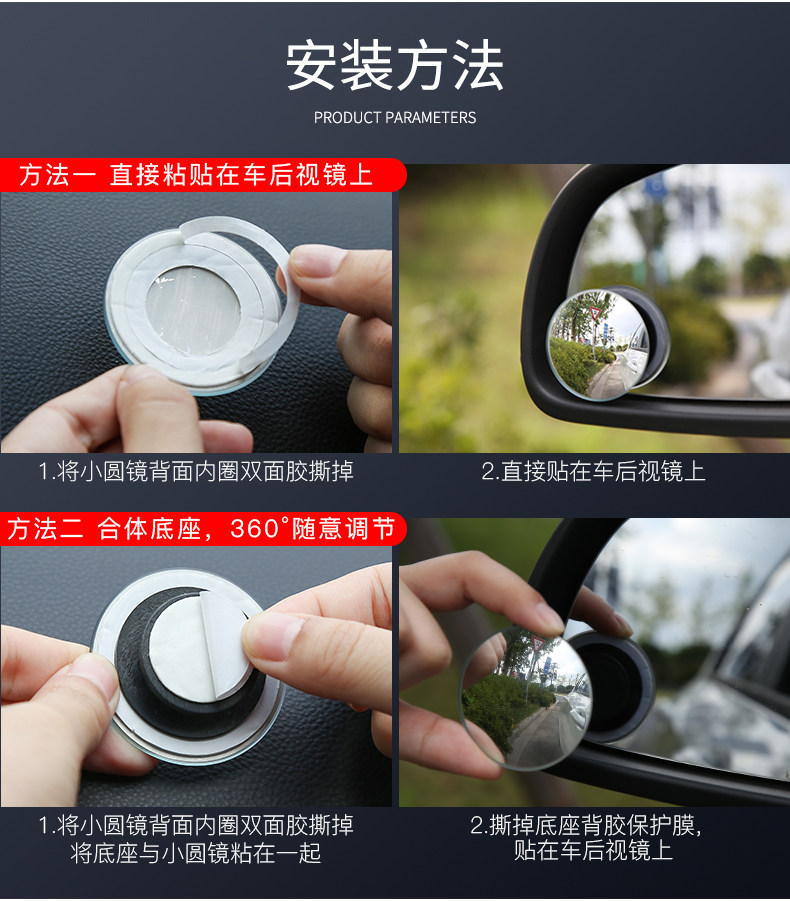 安装方法

PRODUCT PARAMETERS

方法一 直接粘贴在车后视镜上

1.将小圆镜背面内圈双面胶撕掉

2.直接贴在车后视镜上

方法二 合体底座，360°随意调节

1.将小圆镜背面内圈双面胶撕掉
将底座与小圆镜粘在一起

2.撕掉底座背胶保护膜，
贴在车后视镜上