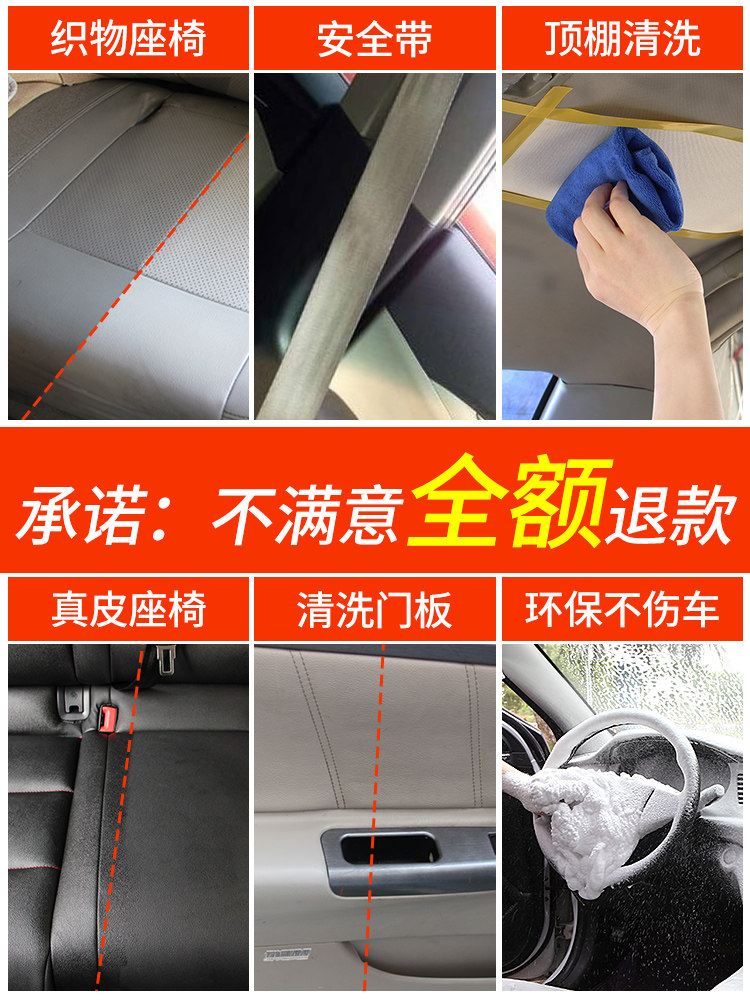 织物座椅

安全带

顶棚清洗

承诺：不满意全额退款

真皮座椅

清洗门板

环保不伤车