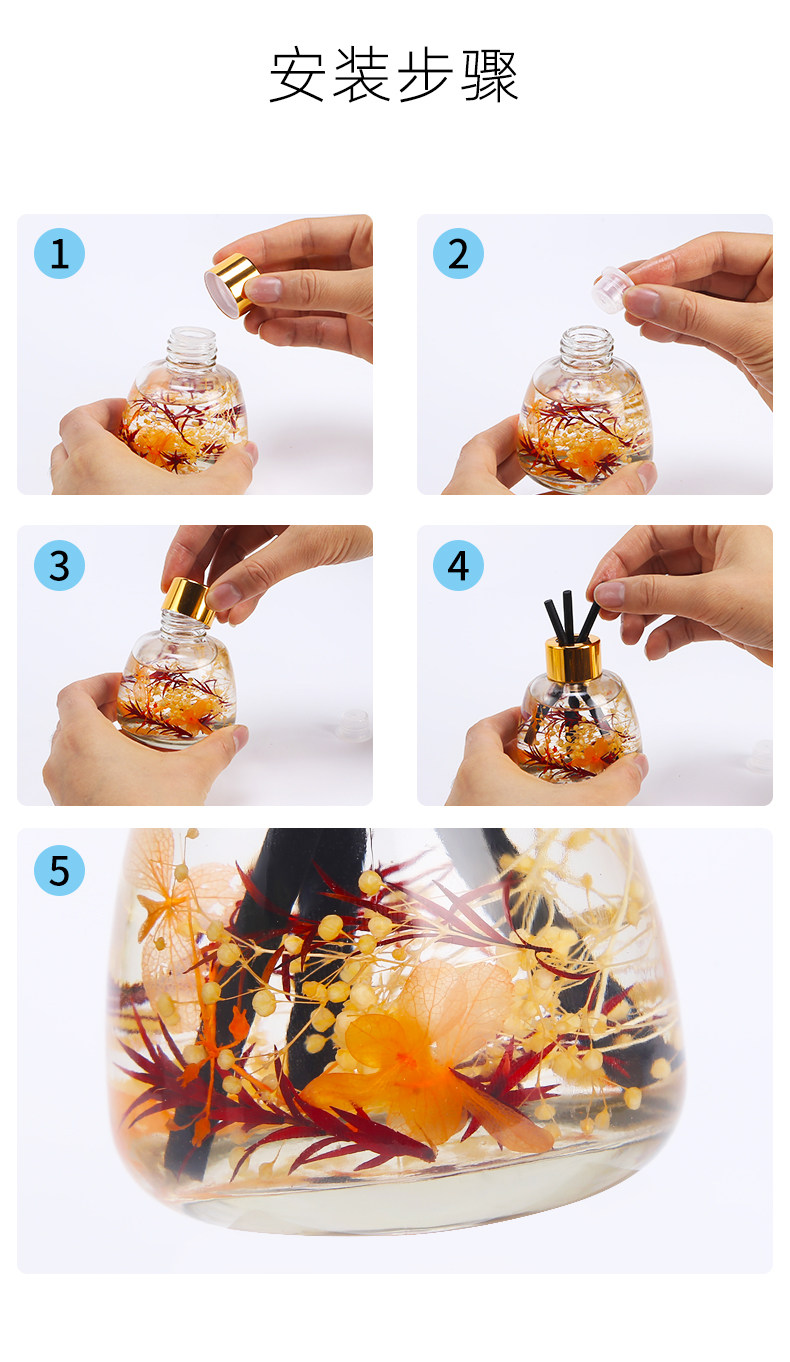 安装步骤

1

2

3

4

5