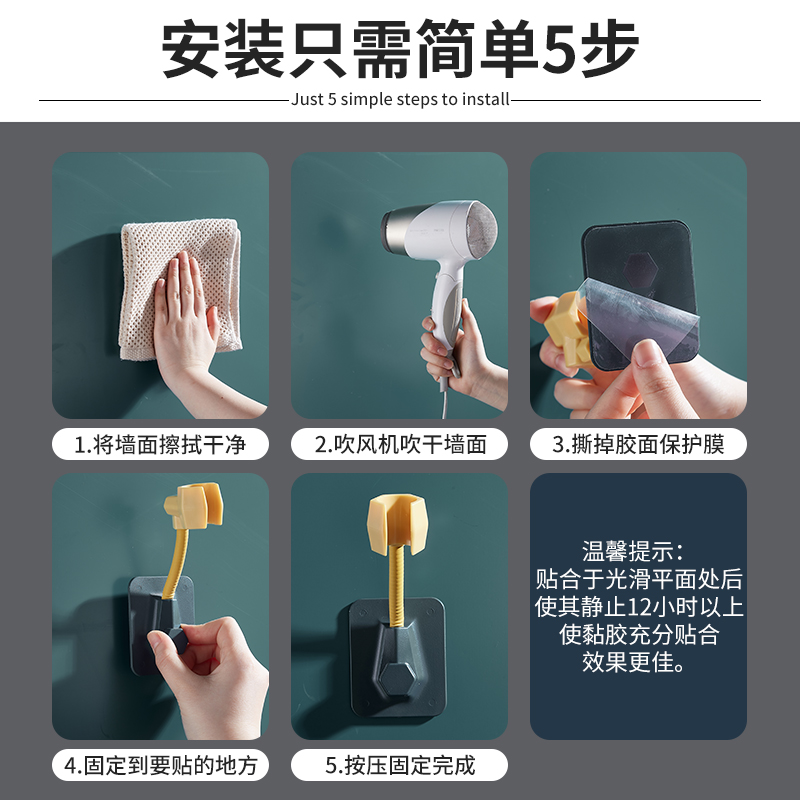 安装只需简单5步

Just 5 simple steps to install

1.将墙面擦拭干净

2.吹风机吹干墙面

3.撕掉胶面保护膜

4.固定到要贴的地方

5.按压固定完成

温馨提示：
贴合于光滑平面处后
使其静止12小时以上
使黏胶充分贴合
效果更佳。