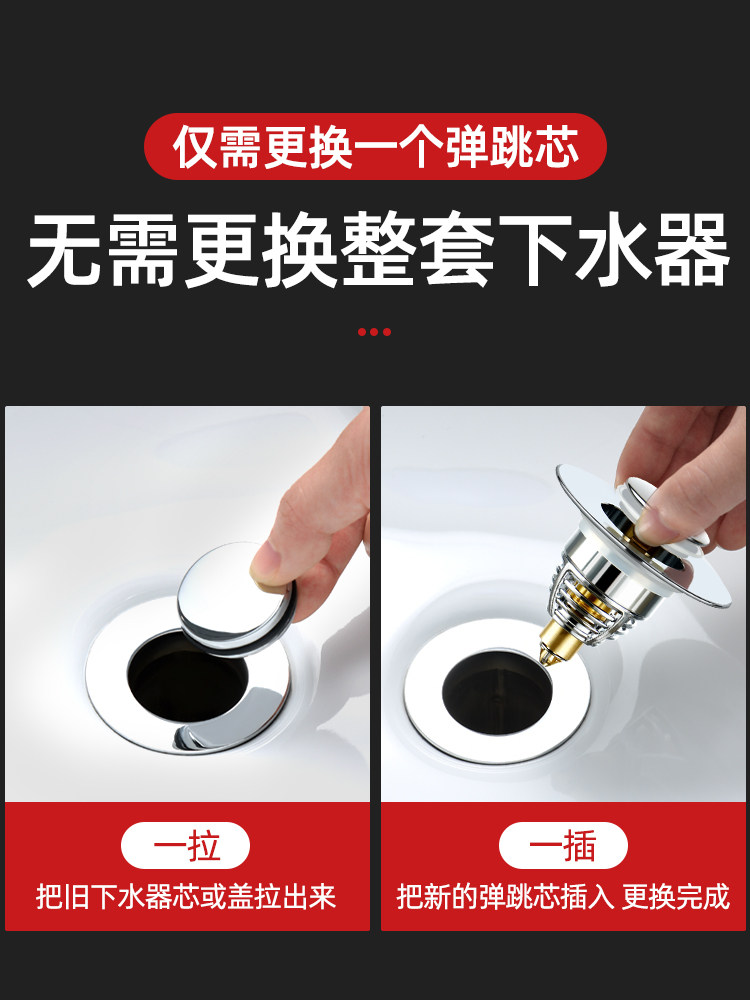 仅需更换一个弹跳芯

无需更换整套下水器

一拉

把旧下水器芯或盖拉出来

一插

把新的弹跳芯插入 更换完成