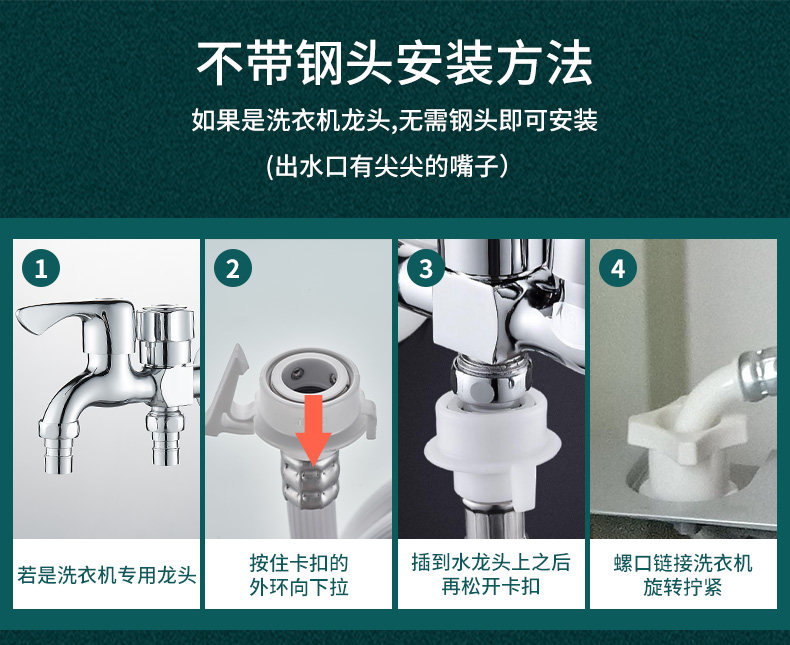 不带钢头安装方法

如果是洗衣机龙头,无需钢头即可安装

(出水口有尖尖的嘴子)

1

若是洗衣机专用龙头

2

按住卡扣的外环向下拉

3

插到水龙头上之后再松开卡扣

4

螺口链接洗衣机旋转拧紧