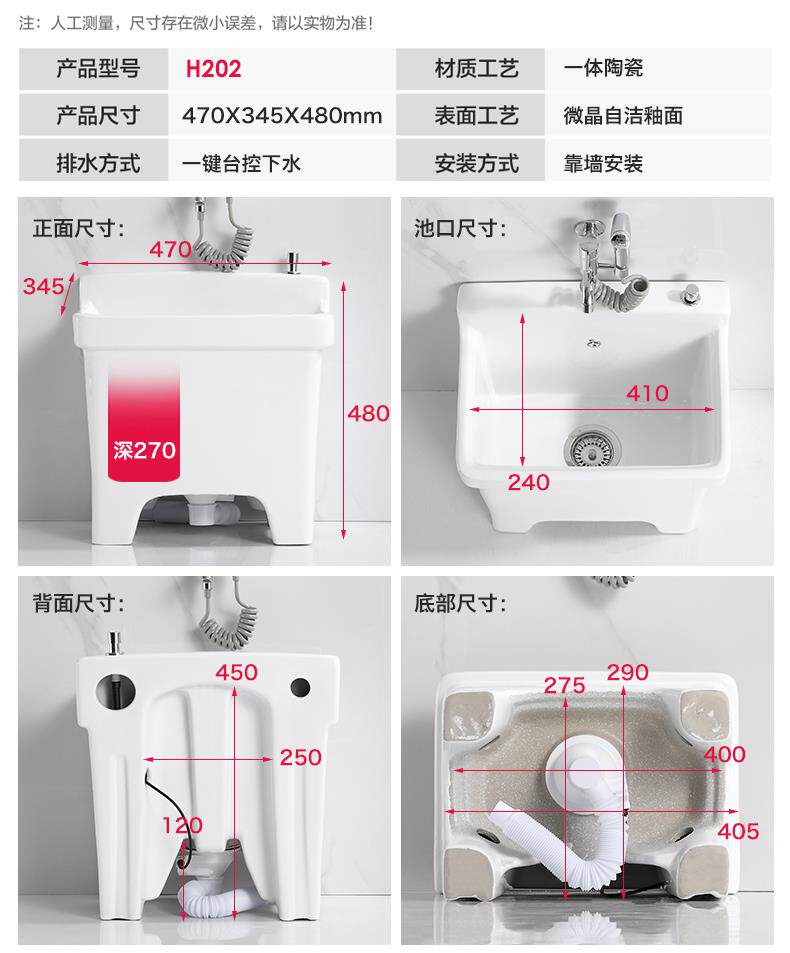 注：人工测量，尺寸存在微小误差，请以实物为准！

| 产品型号 | H202 | 材质工艺 | 一体陶瓷 |
|---|---|---|---|
| 产品尺寸 | 470X345X480mm | 表面工艺 | 微晶自洁釉面 |
| 排水方式 | 一键台控下水 | 安装方式 | 靠墙安装 |

正面尺寸：
470
345
480
深270

池口尺寸：
410
240

背面尺寸：
450
250
120

底部尺寸：
275
290
400
405