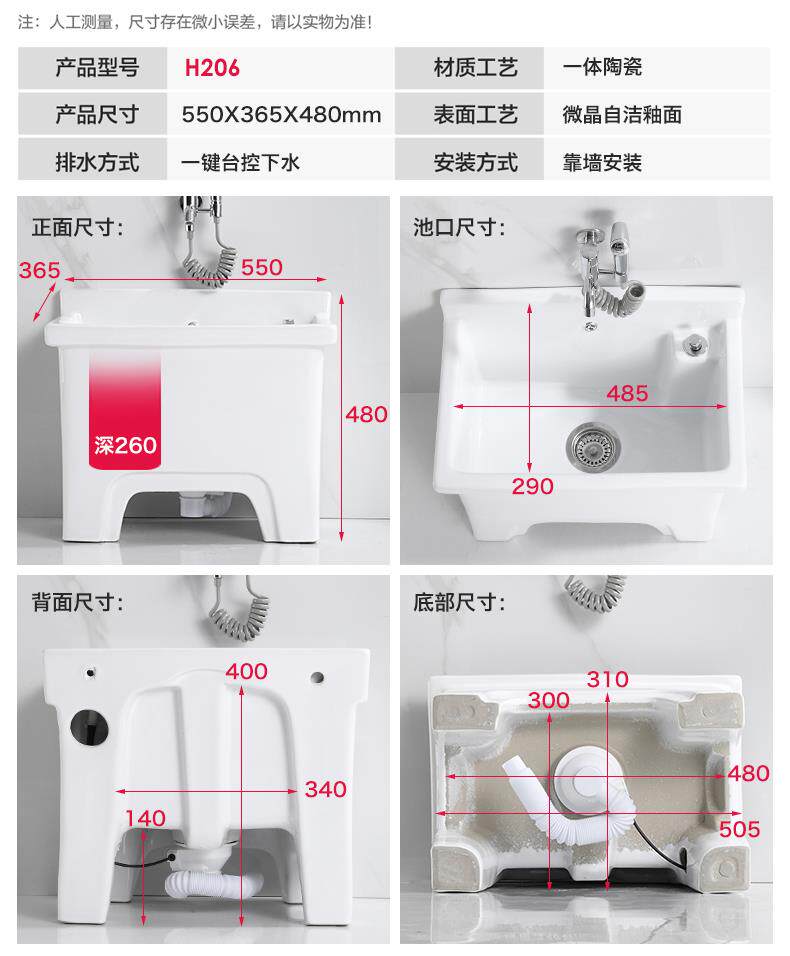 注：人工测量，尺寸存在微小误差，请以实物为准！

| 产品型号 | H206 | 材质工艺 | 一体陶瓷 |
|---|---|---|---|
| 产品尺寸 | 550X365X480mm | 表面工艺 | 微晶自洁釉面 |
| 排水方式 | 一键台控下水 | 安装方式 | 靠墙安装 |

正面尺寸：
365
550
480
深260

池口尺寸：
485
290

背面尺寸：
400
340
140

底部尺寸：
310
300
480
505