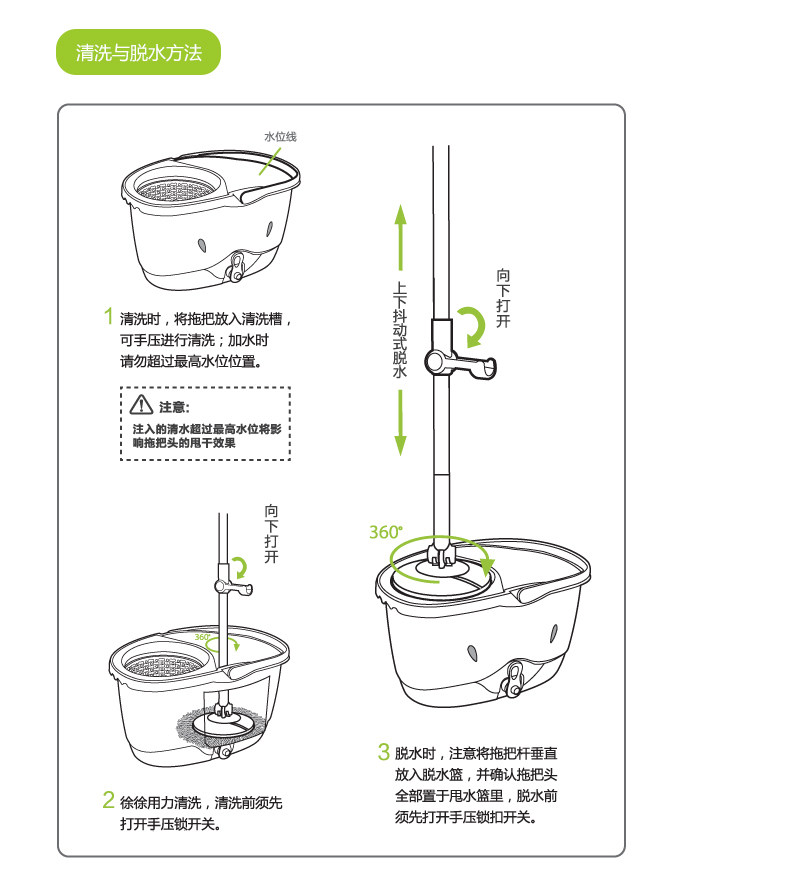 清洗与脱水方法

水位线

1 清洗时，将拖把放入清洗槽，可手压进行清洗；加水时请勿超过最高水位位置。

注意：
注入的清水超过最高水位将影响拖把头的甩干效果

向下打开

360°

2 徐徐用力清洗，清洗前须先打开手压锁开关。

上下抖动式脱水

向下打开

360°

3 脱水时，注意将拖把杆垂直放入脱水篮，并确认拖把头全部置于甩水篮里，脱水前须先打开手压锁扣开关。