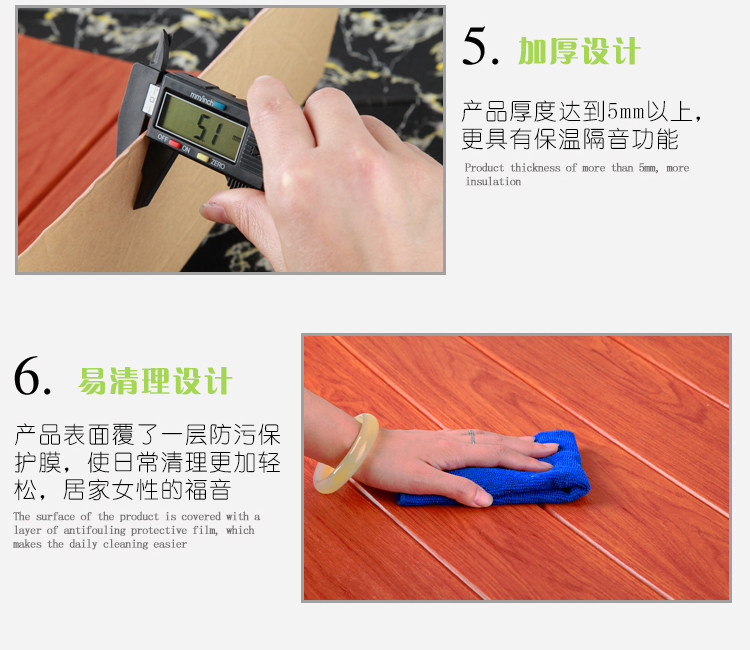 mm/inch
5.1
OFF ON ZERO

5. 加厚设计

产品厚度达到5mm以上，更具有保温隔音功能

Product thickness of more than 5mm, more insulation

6. 易清理设计

产品表面覆了一层防污保护膜，使日常清理更加轻松，居家女性的福音

The surface of the product is covered with a layer of antifouling protective film, which makes the daily cleaning easier