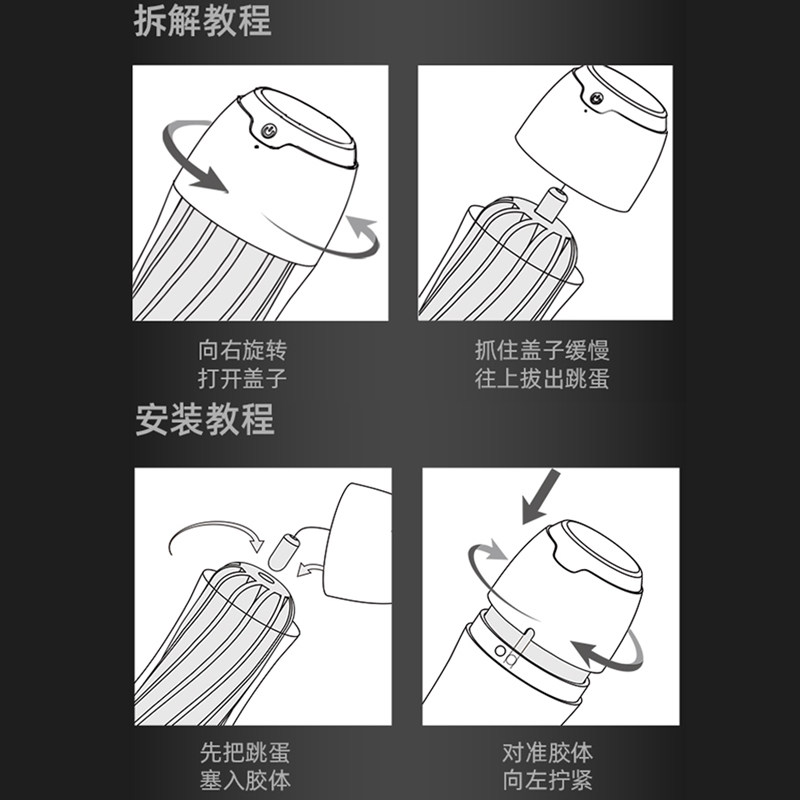 拆解教程

向右旋转
打开盖子

抓住盖子缓慢
往上拔出跳蛋

安装教程

先把跳蛋
塞入胶体

对准胶体
向左拧紧