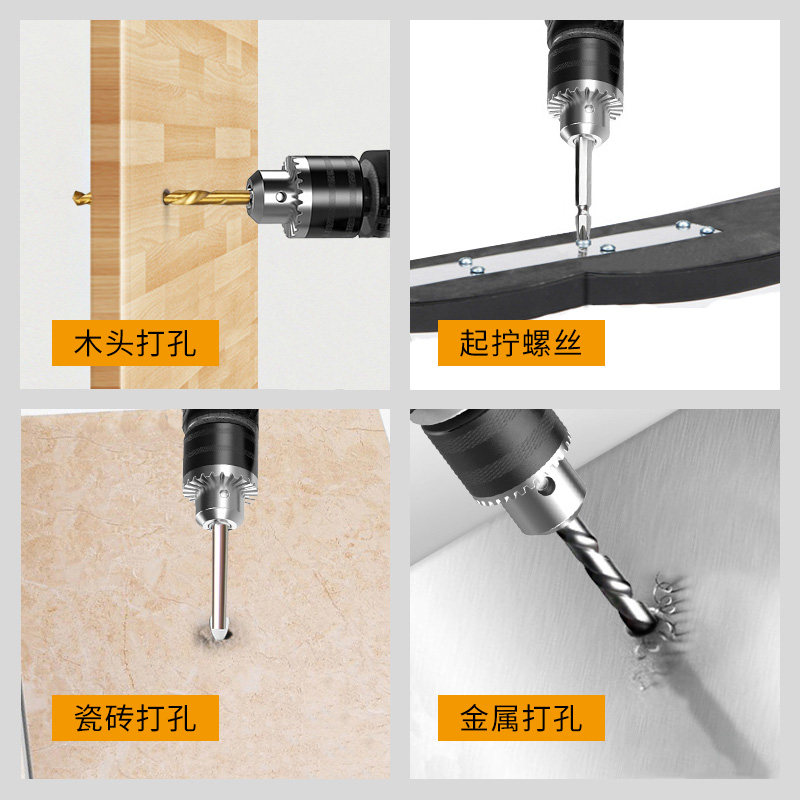 木头打孔

起拧螺丝

瓷砖打孔

金属打孔